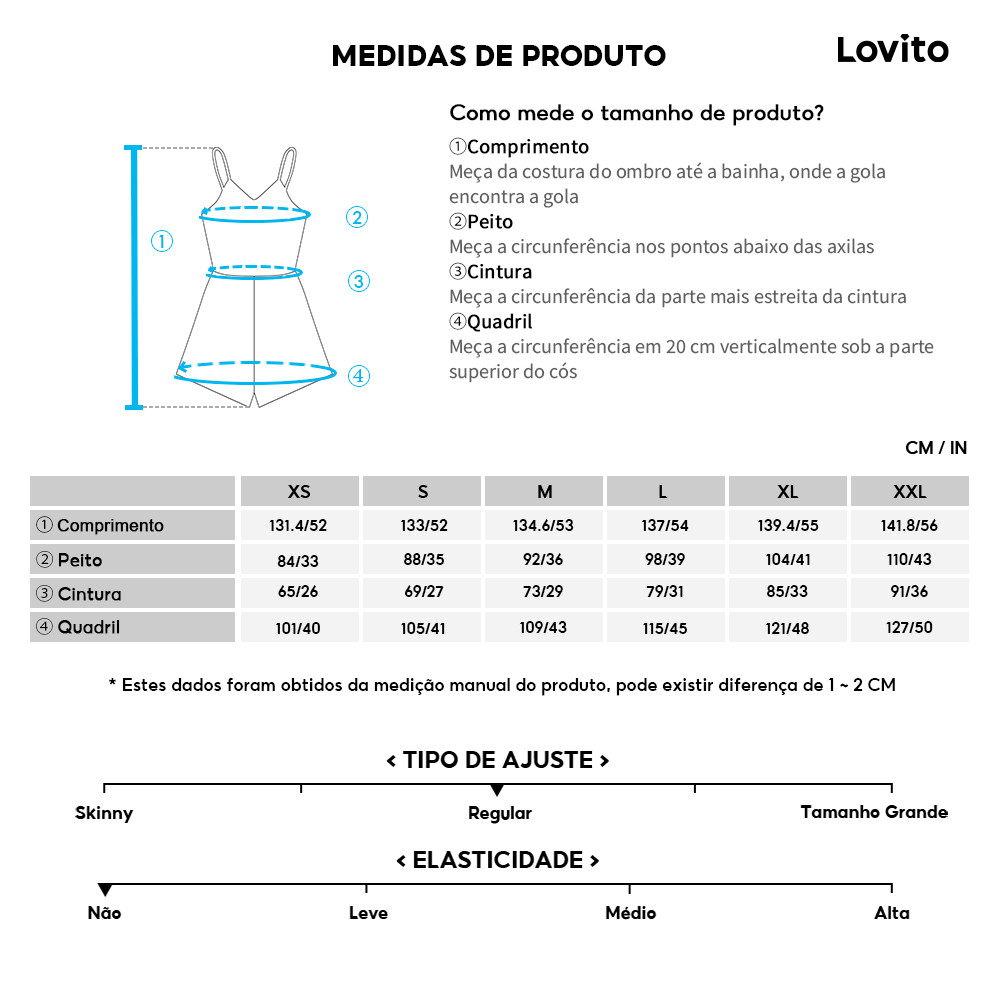 MEDIDAS DE PRODUTO

Lovito

①
②
③
④

Como mede o tamanho de produto?

①Comprimento
Meça da costura do ombro até a bainha, onde a gola encontra a gola
②Peito
Meça a circunferência nos pontos abaixo das axilas
③Cintura
Meça a circunferência da parte mais estreita da cintura
④Quadril
Meça a circunferência em 20 cm verticalmente sob a parte superior do cós

CM / IN

| | XS | S | M | L | XL | XXL |
|---|---|---|---|---|---|---|
| ① Comprimento | 131.4/52 | 133/52 | 134.6/53 | 137/54 | 139.4/55 | 141.8/56 |
| ② Peito | 84/33 | 88/35 | 92/36 | 98/39 | 104/41 | 110/43 |
| ③ Cintura | 65/26 | 69/27 | 73/29 | 79/31 | 85/33 | 91/36 |
| ④ Quadril | 101/40 | 105/41 | 109/43 | 115/45 | 121/48 | 127/50 |

* Estes dados foram obtidos da medição manual do produto, pode existir diferença de 1 ~ 2 CM

< TIPO DE AJUSTE >

Skinny
Regular
Tamanho Grande

< ELASTICIDADE >

Não
Leve
Médio
Alta