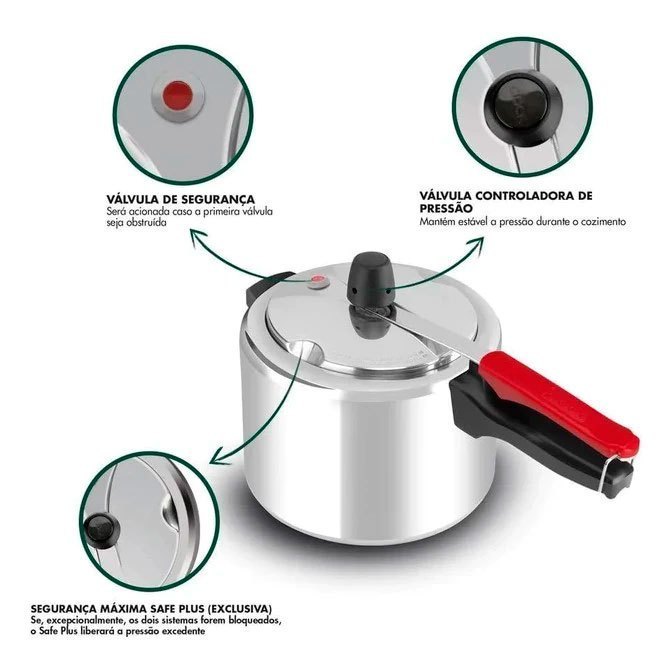 VÁLVULA DE SEGURANÇA
Será acionada caso a primeira válvula seja obstruída

VÁLVULA CONTROLADORA DE PRESSÃO
Mantém estável a pressão durante o cozimento

SEGURANÇA MÁXIMA SAFE PLUS (EXCLUSIVA)
Se, excepcionalmente, os dois sistemas forem bloqueados, o Safe Plus liberará a pressão excedente