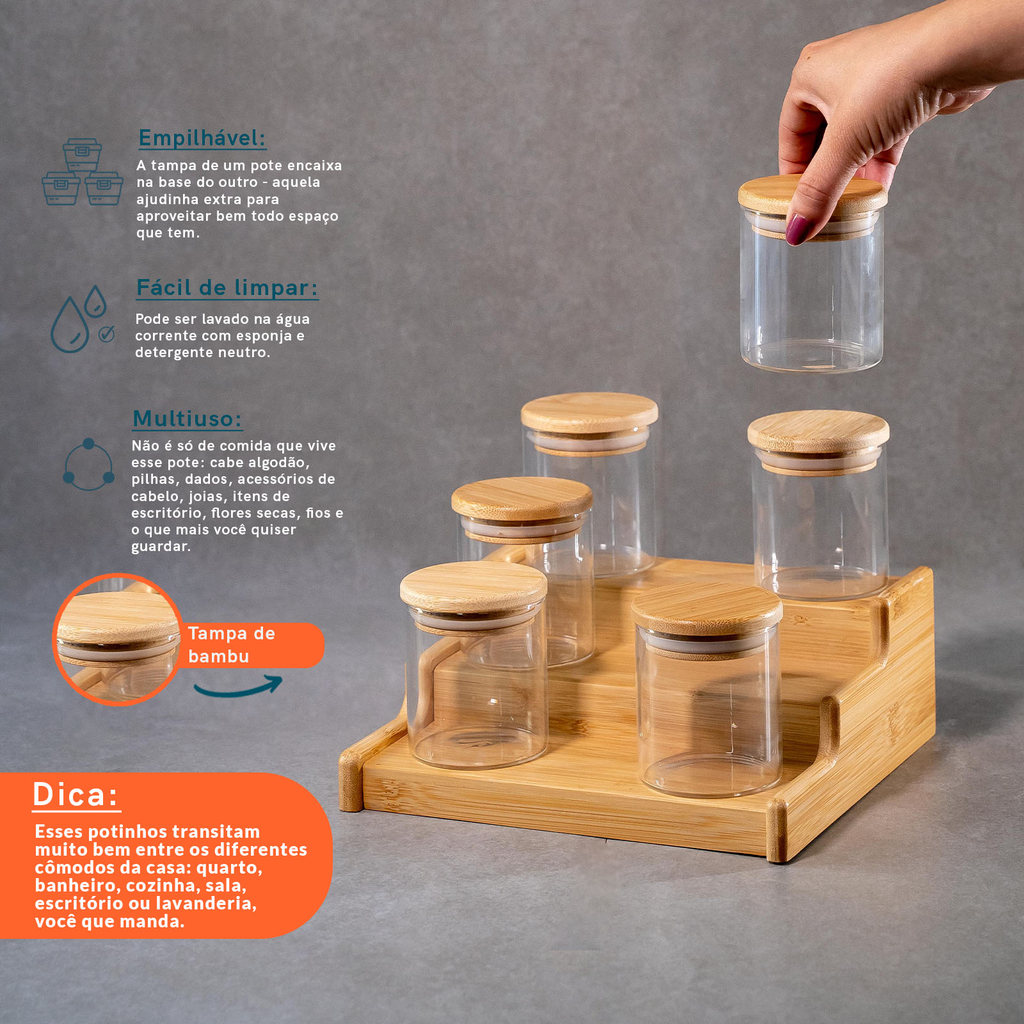 Empilhável:
A tampa de um pote encaixa na base do outro - aquela ajudinha extra para aproveitar bem todo espaço que tem.

Fácil de limpar:
Pode ser lavado na água corrente com esponja e detergente neutro.

Multiuso:
Não é só de comida que vive esse pote: cabe algodão, pilhas, dados, acessórios de cabelo, joias, itens de escritório, flores secas, fios e o que mais você quiser guardar.

Tampa de bambu

Dica:
Esses potinhos transitam muito bem entre os diferentes cômodos da casa: quarto, banheiro, cozinha, sala, escritório ou lavanderia, você que manda.