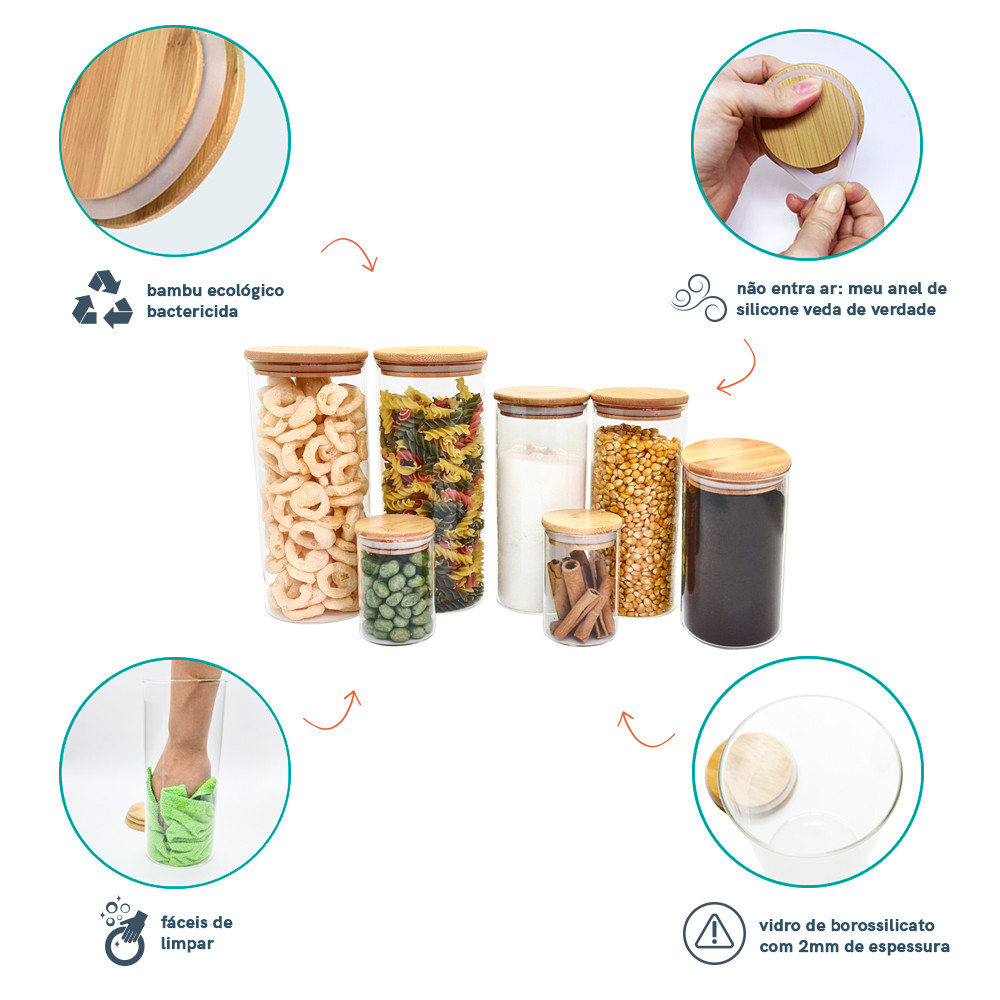 bambu ecológico bactericida

não entra ar: meu anel de silicone veda de verdade

fáceis de limpar

vidro de borossilicato com 2mm de espessura