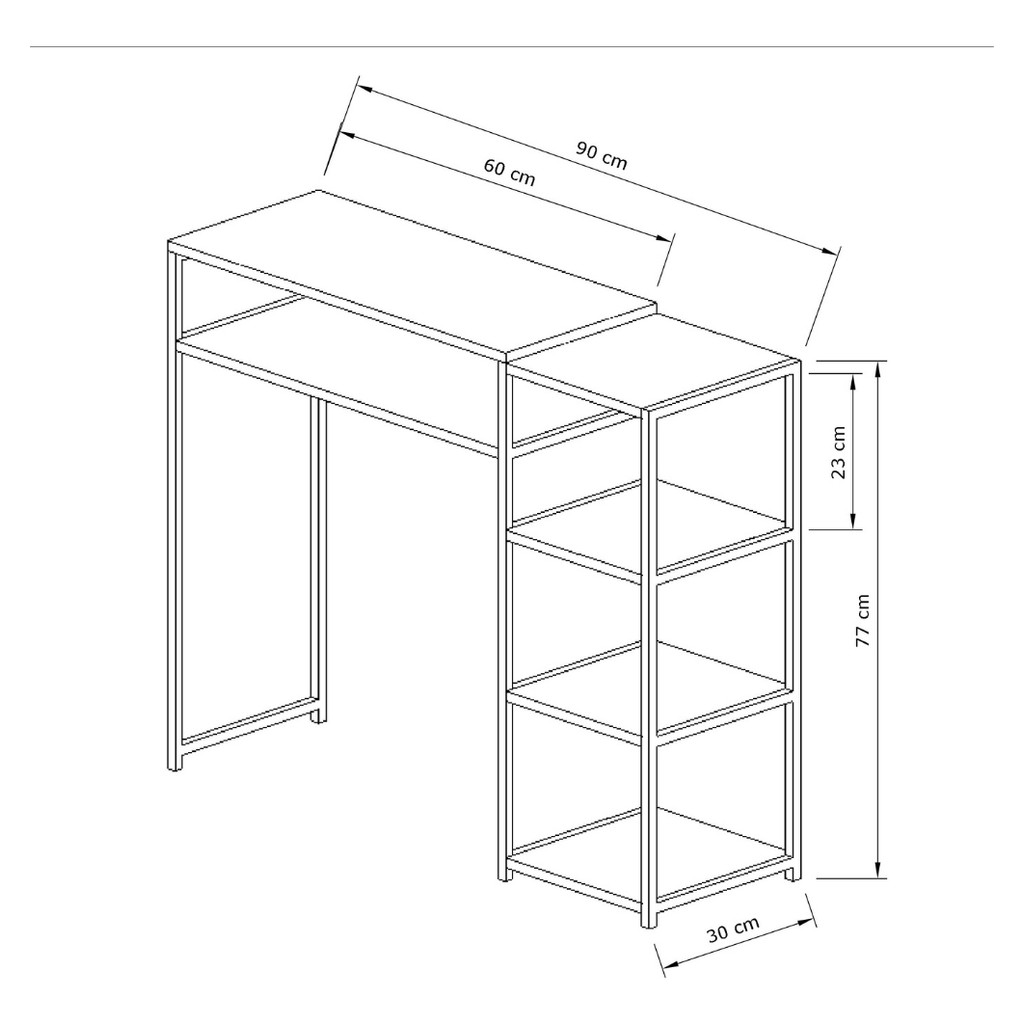 90 cm

60 cm

23 cm

77 cm

30 cm