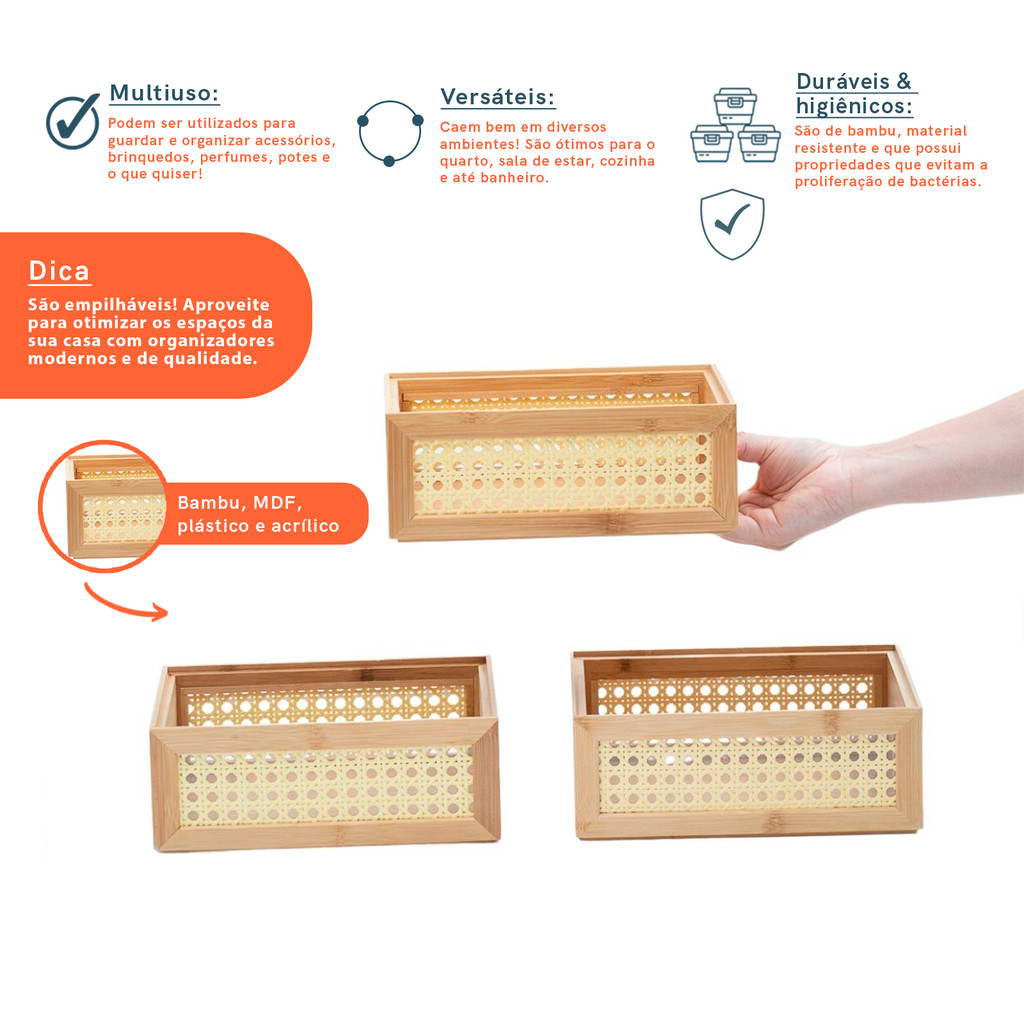 Multiuso:
Podem ser utilizados para guardar e organizar acessórios, brinquedos, perfumes, potes e o que quiser!

Versáteis:
Caem bem em diversos ambientes! São ótimos para o quarto, sala de estar, cozinha e até banheiro.

Duráveis & higiênicos:
São de bambu, material resistente e que possui propriedades que evitam a proliferação de bactérias.

Dica
São empilháveis! Aproveite para otimizar os espaços da sua casa com organizadores modernos e de qualidade.

Bambu, MDF, plástico e acrílico