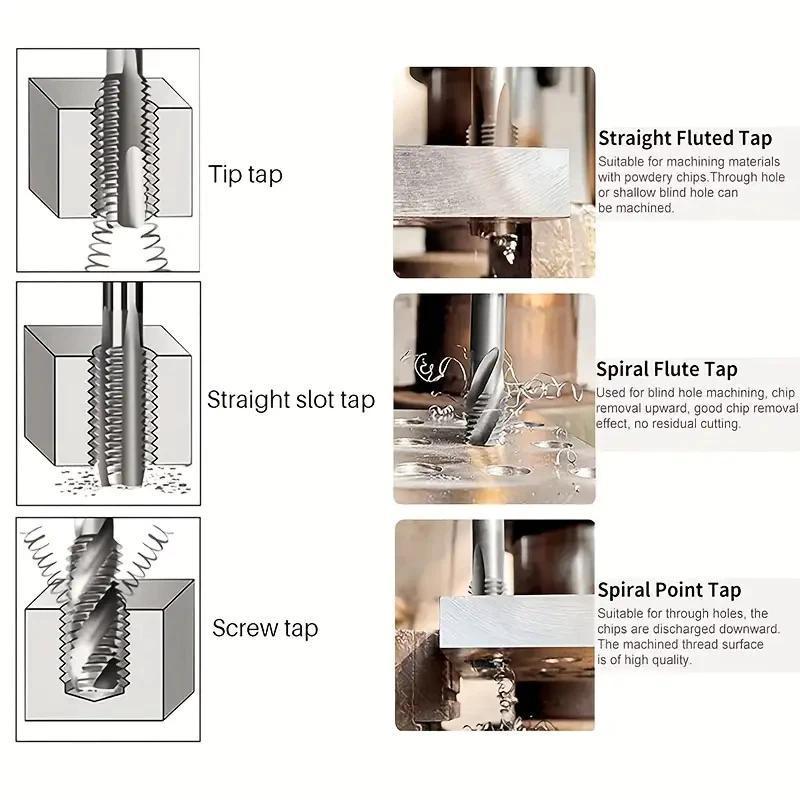 Tip tap

Straight slot tap

Screw tap

Straight Fluted Tap
Suitable for machining materials with powdery chips.Through hole or shallow blind hole can be machined.

Spiral Flute Tap
Used for blind hole machining, chip removal upward, good chip removal effect, no residual cutting.

Spiral Point Tap
Suitable for through holes, the chips are discharged downward. The machined thread surface is of high quality.