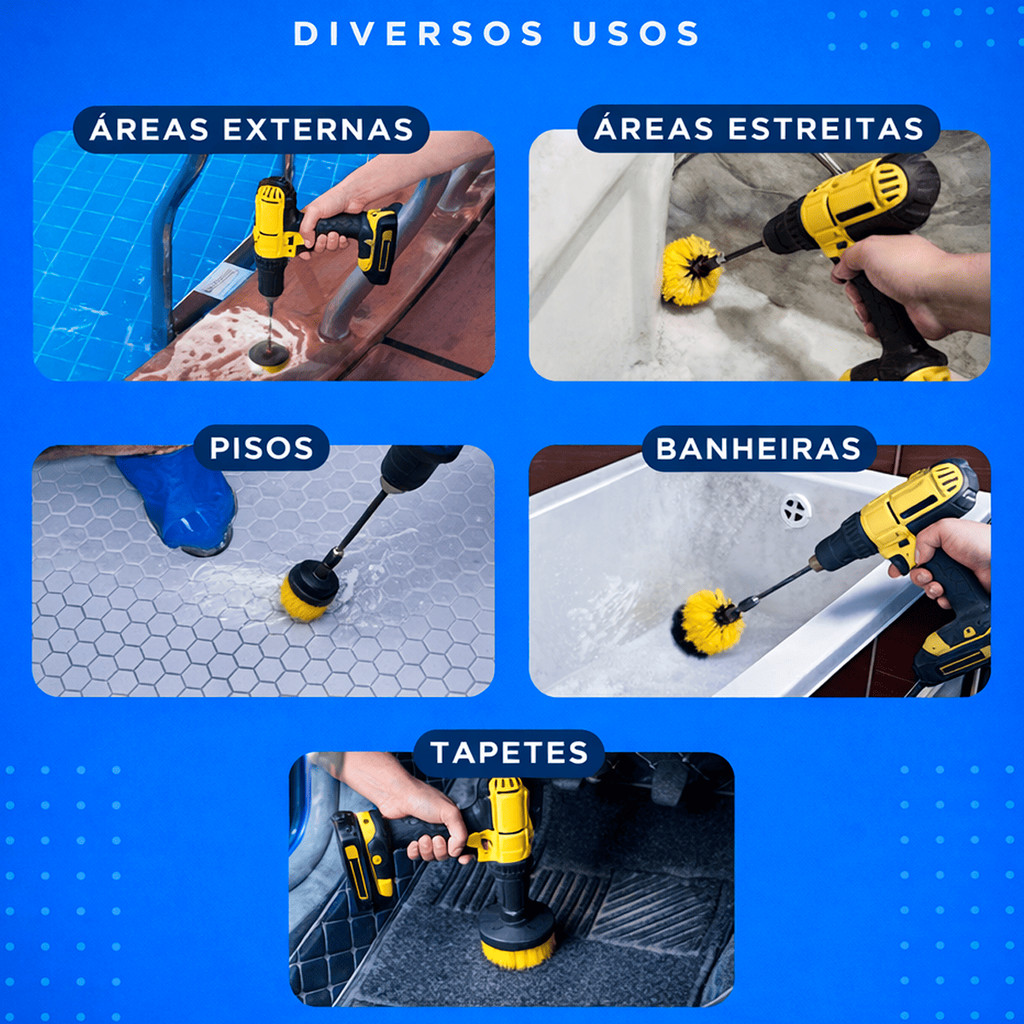 DIVERSOS USOS

ÁREAS EXTERNAS

ÁREAS ESTREITAS

PISOS

BANHEIRAS

TAPETES