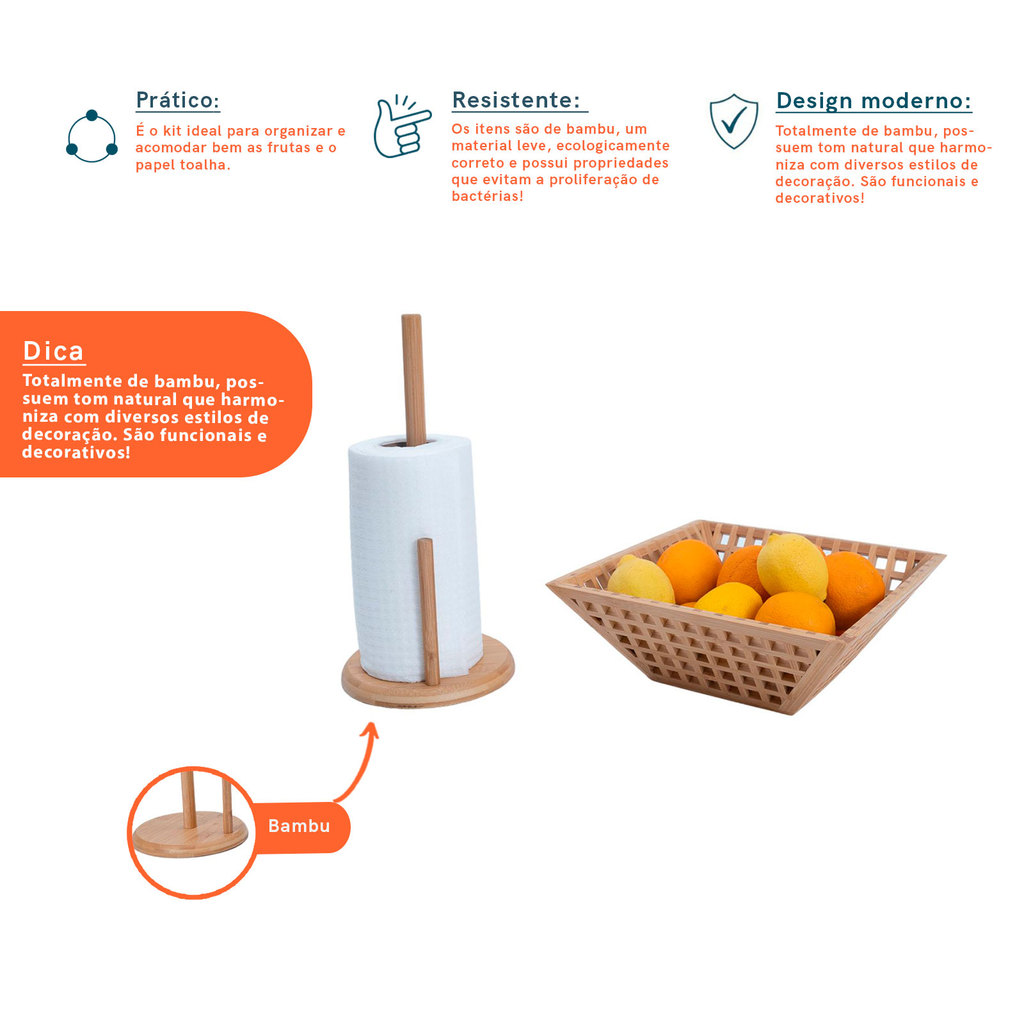 Prático:
É o kit ideal para organizar e acomodar bem as frutas e o papel toalha.

Resistente:
Os itens são de bambu, um material leve, ecologicamente correto e possui propriedades que evitam a proliferação de bactérias!

Design moderno:
Totalmente de bambu, possuem tom natural que harmoniza com diversos estilos de decoração. São funcionais e decorativos!

Dica
Totalmente de bambu, possuem tom natural que harmoniza com diversos estilos de decoração. São funcionais e decorativos!

Bambu