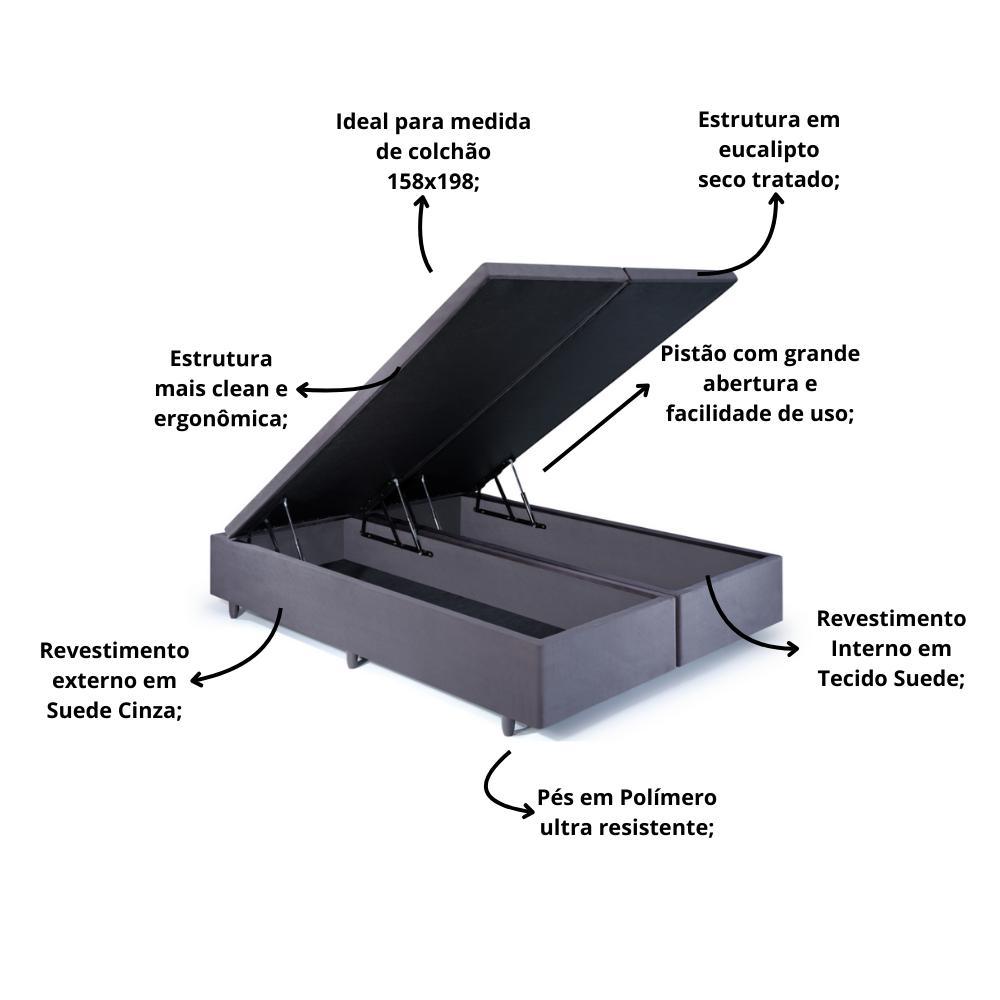 Ideal para medida de colchão 158x198;

Estrutura em eucalipto seco tratado;

Estrutura mais clean e ergonômica;

Pistão com grande abertura e facilidade de uso;

Revestimento externo em Suede Cinza;

Revestimento Interno em Tecido Suede;

Pés em Polímero ultra resistente;