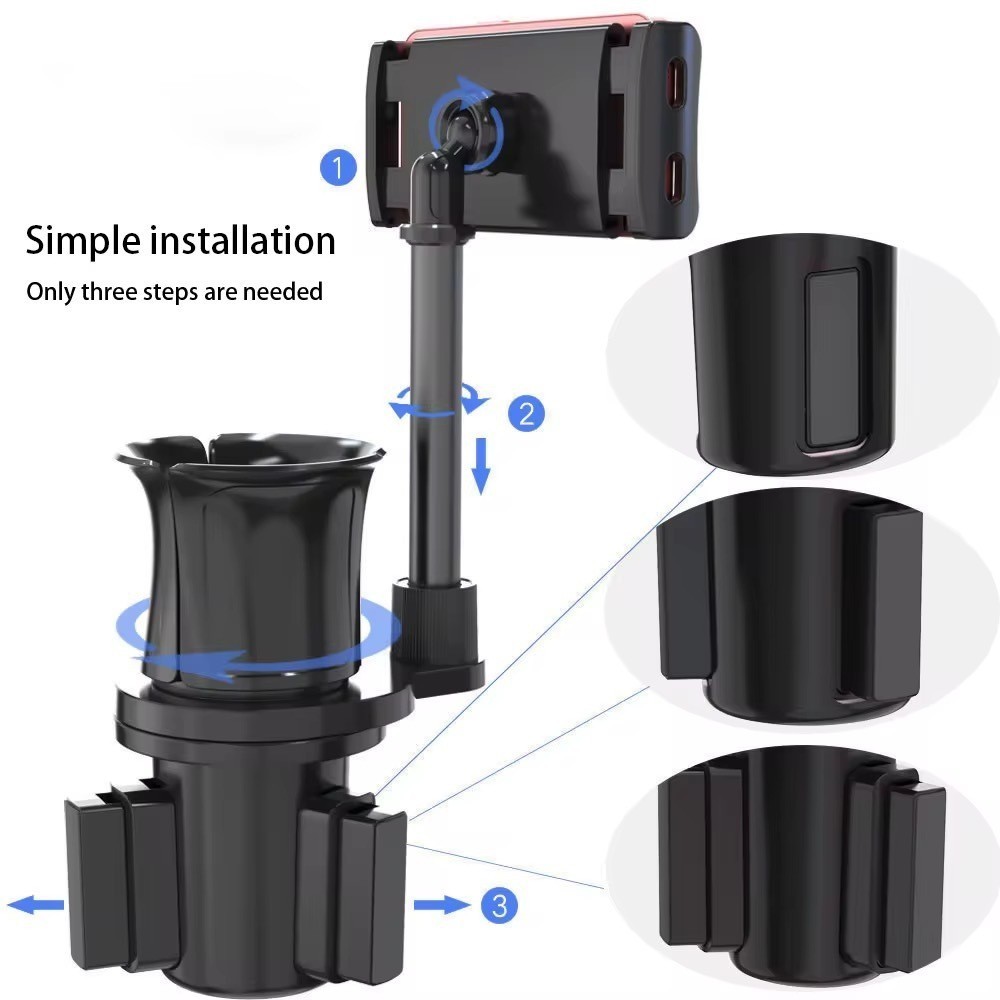 1

Simple installation

Only three steps are needed

2

3