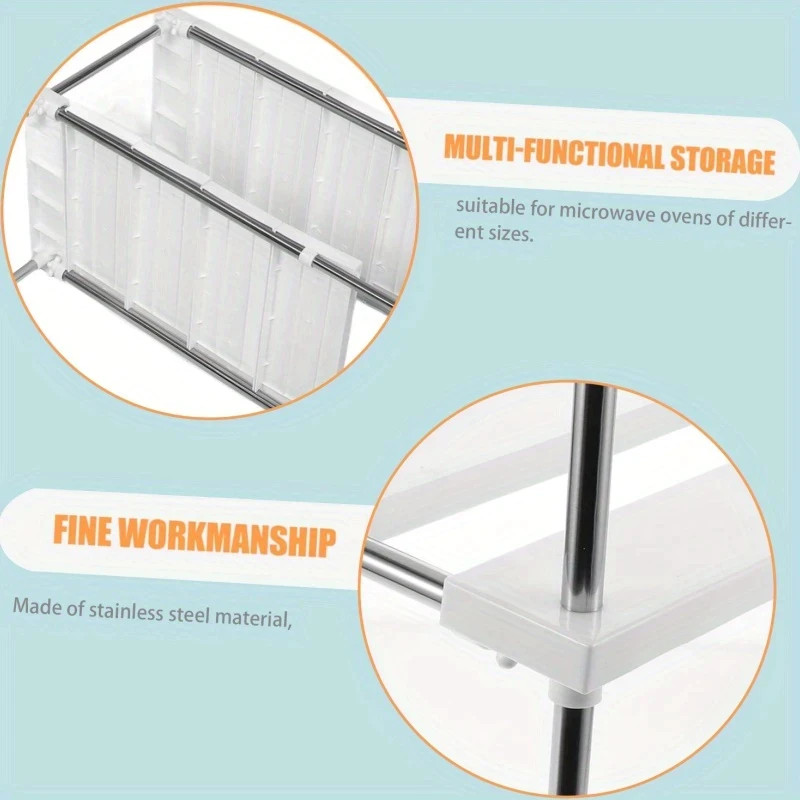 MULTI-FUNCTIONAL STORAGE

suitable for microwave ovens of different sizes.

FINE WORKMANSHIP

Made of stainless steel material,