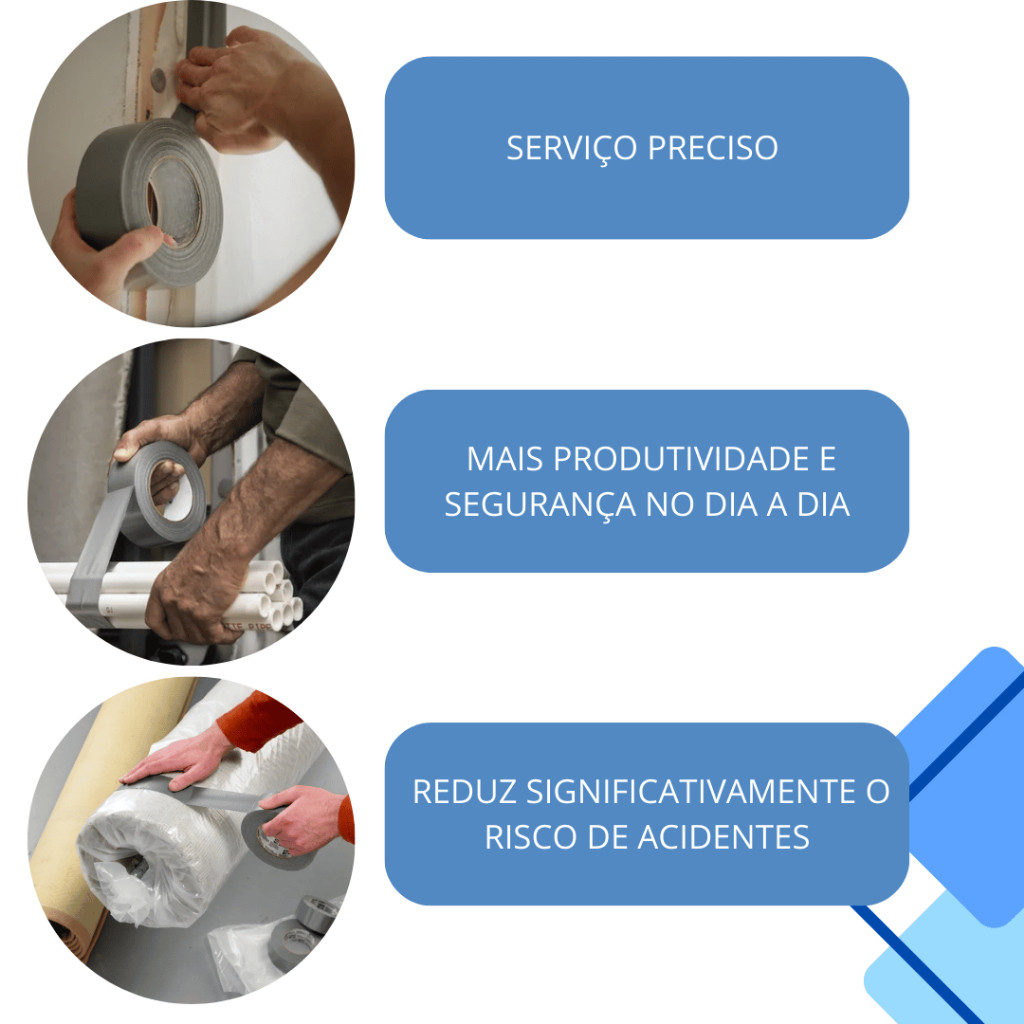 SERVIÇO PRECISO

MAIS PRODUTIVIDADE E SEGURANÇA NO DIA A DIA

REDUZ SIGNIFICATIVAMENTE O RISCO DE ACIDENTES