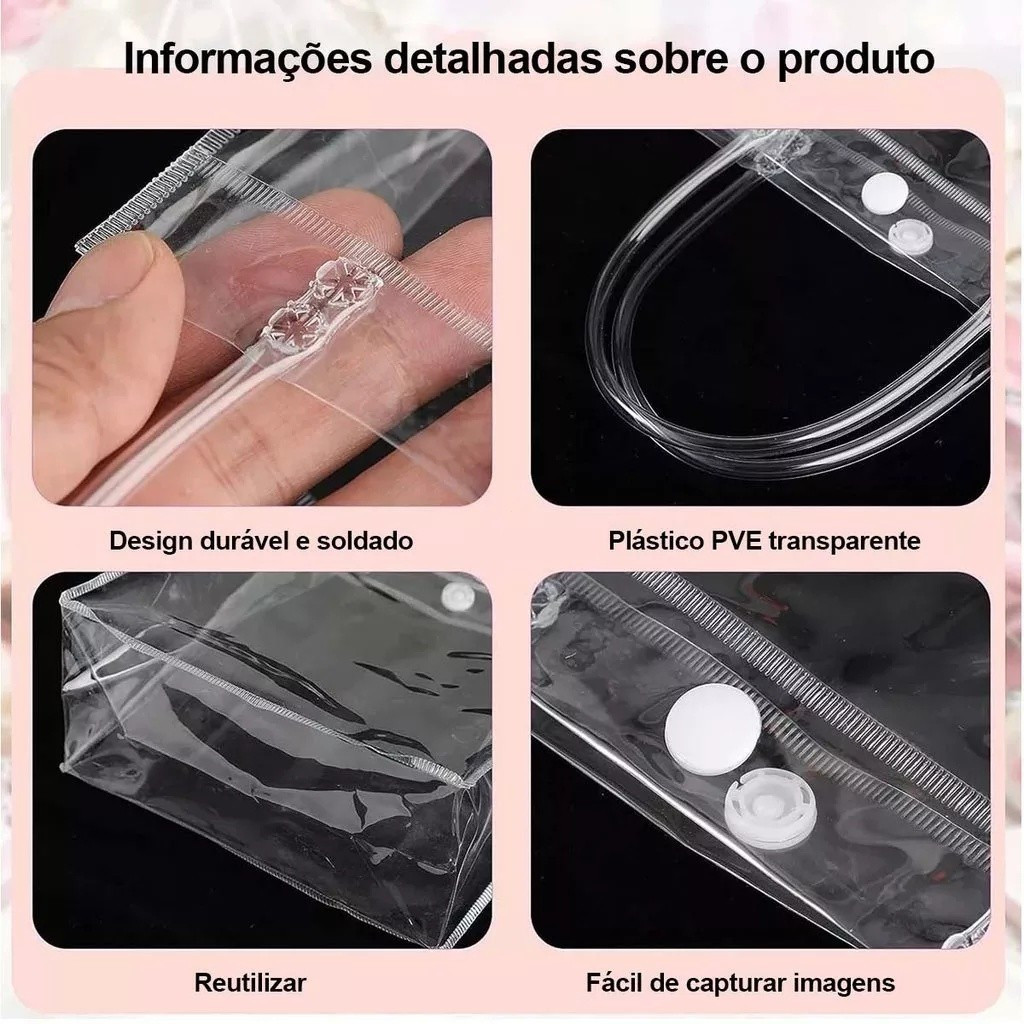 Informações detalhadas sobre o produto

Design durável e soldado

Plástico PVE transparente

Reutilizar

Fácil de capturar imagens