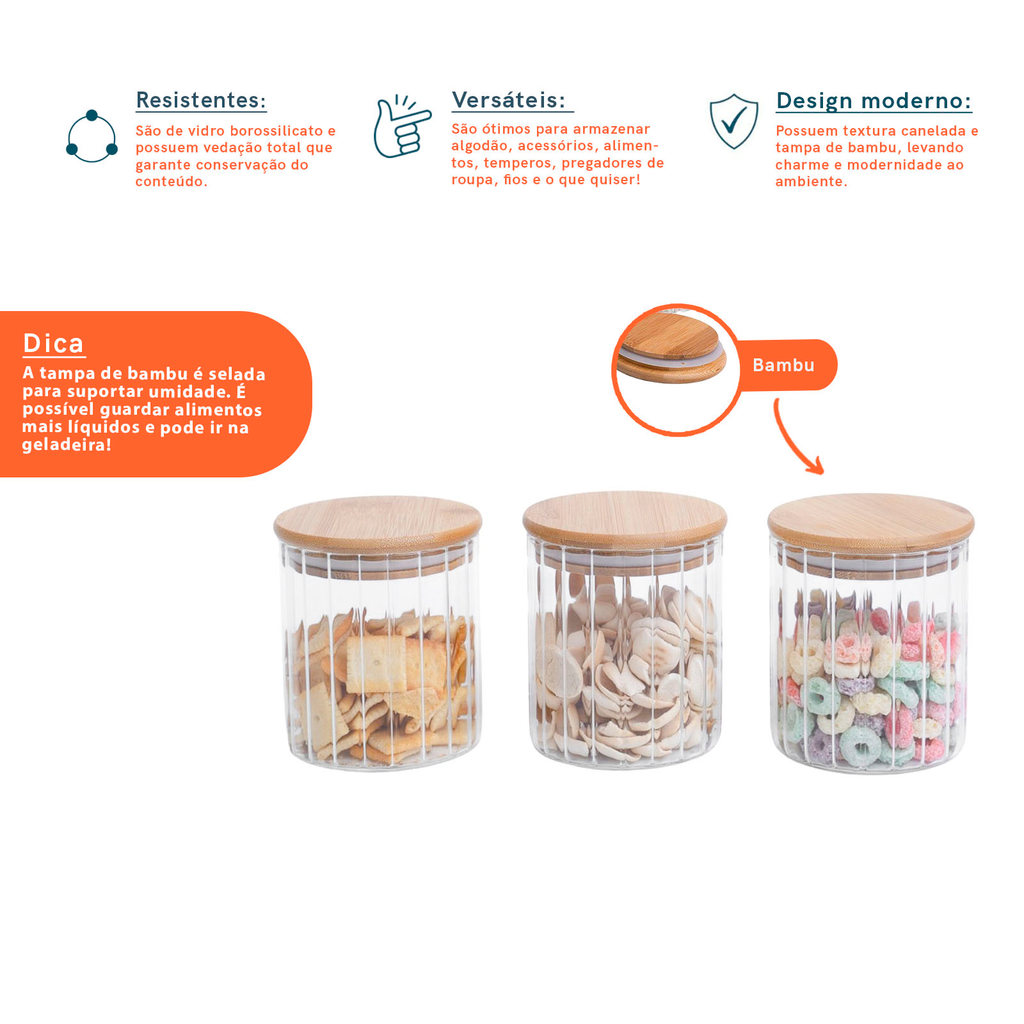 Resistentes:
São de vidro borossilicato e possuem vedação total que garante conservação do conteúdo.

Versáteis:
São ótimos para armazenar algodão, acessórios, alimentos, temperos, pregadores de roupa, fios e o que quiser!

Design moderno:
Possuem textura canelada e tampa de bambu, levando charme e modernidade ao ambiente.

Dica
A tampa de bambu é selada para suportar umidade. É possível guardar alimentos mais líquidos e pode ir na geladeira!

Bambu