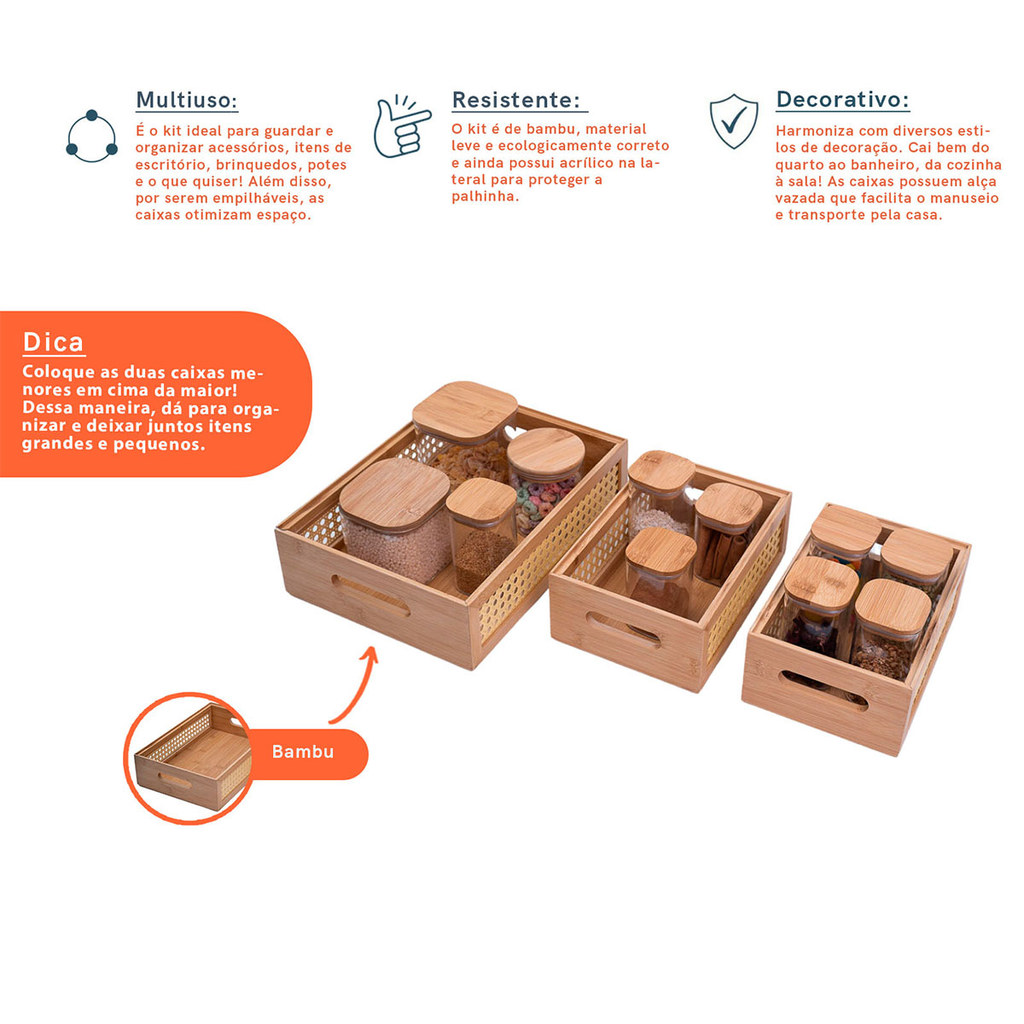 Multiuso:
É o kit ideal para guardar e organizar acessórios, itens de escritório, brinquedos, potes e o que quiser! Além disso, por serem empilháveis, as caixas otimizam espaço.

Resistente:
O kit é de bambu, material leve e ecologicamente correto e ainda possui acrílico na lateral para proteger a palhinha.

Decorativo:
Harmoniza com diversos estilos de decoração. Cai bem do quarto ao banheiro, da cozinha à sala! As caixas possuem alça vazada que facilita o manuseio e transporte pela casa.

Dica
Coloque as duas caixas menores em cima da maior! Dessa maneira, dá para organizar e deixar juntos itens grandes e pequenos.

Bambu