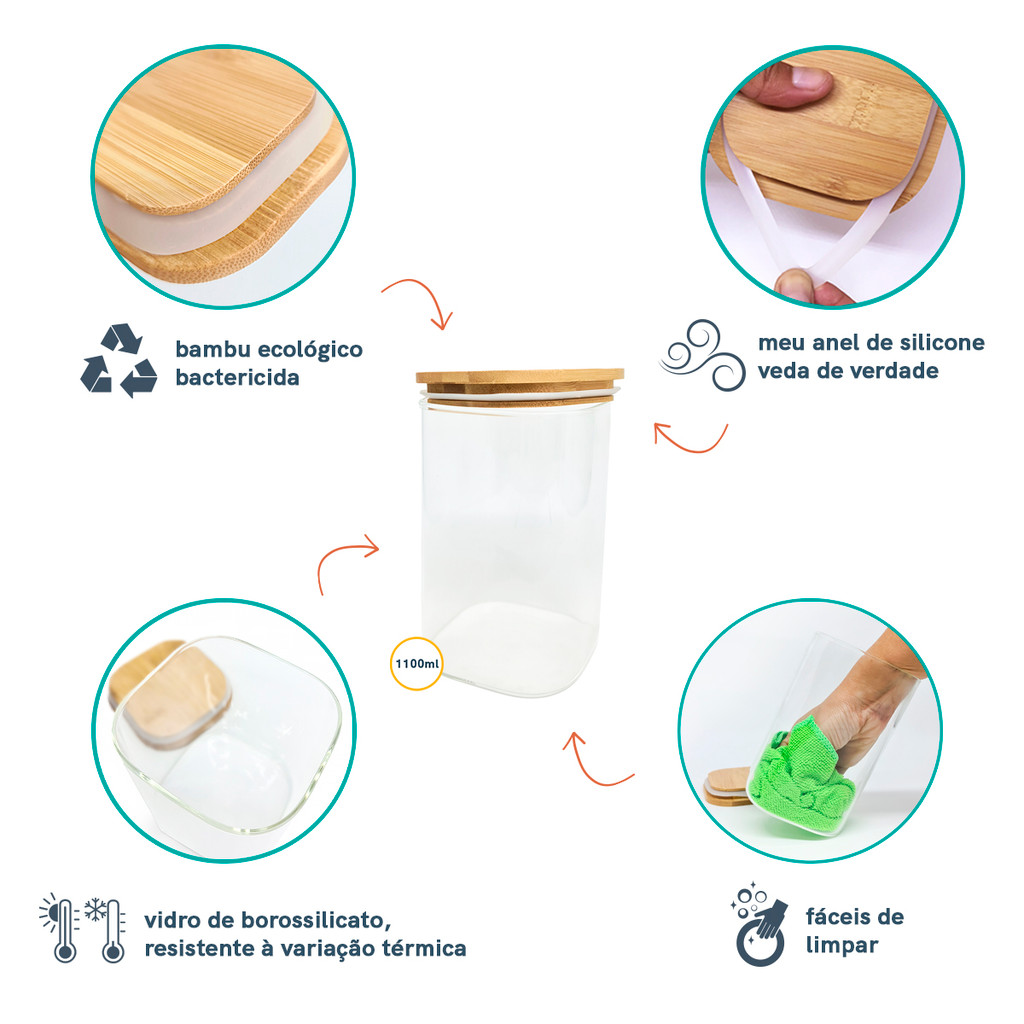 bambu ecológico bactericida

meu anel de silicone veda de verdade

1100ml

vidro de borossilicato, resistente à variação térmica

fáceis de limpar