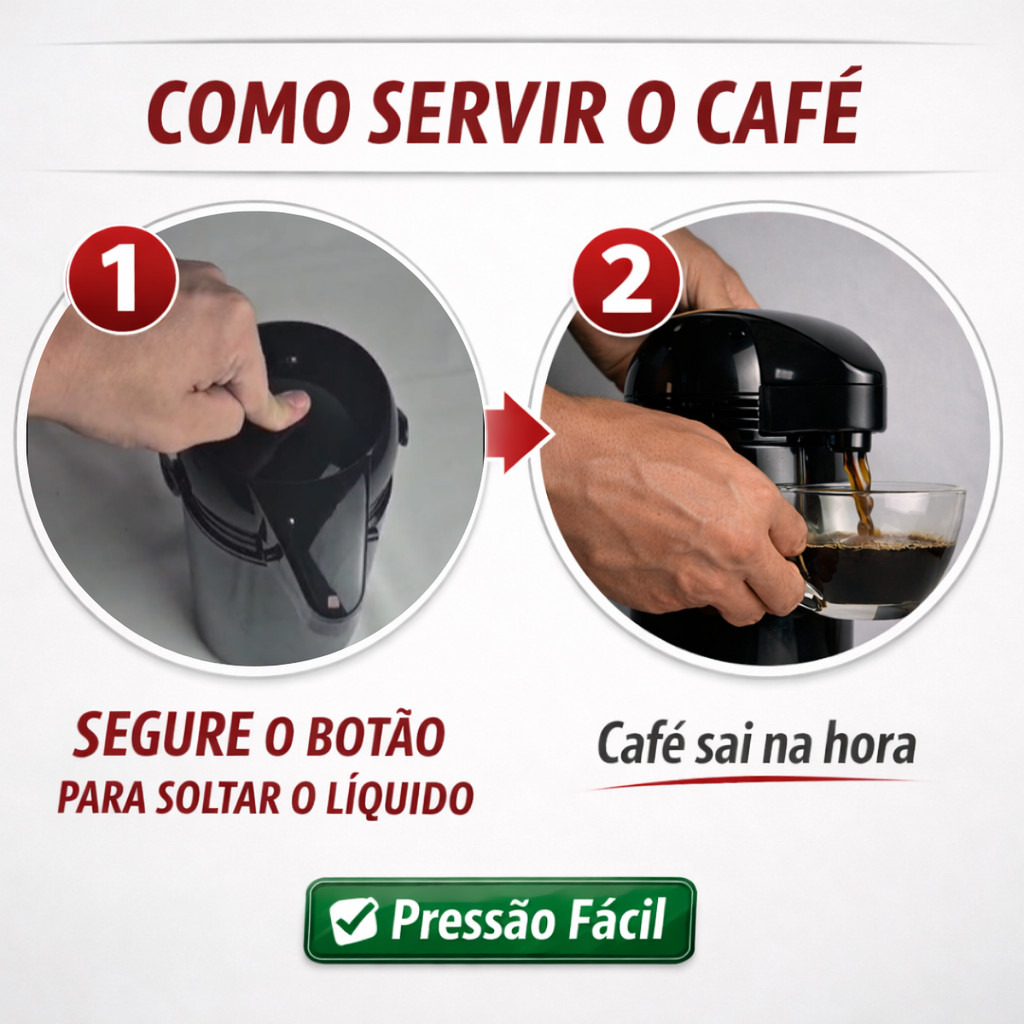 COMO SERVIR O CAFÉ

1

2

SEGURE O BOTÃO
PARA SOLTAR O LÍQUIDO

Café sai na hora

Pressão Fácil