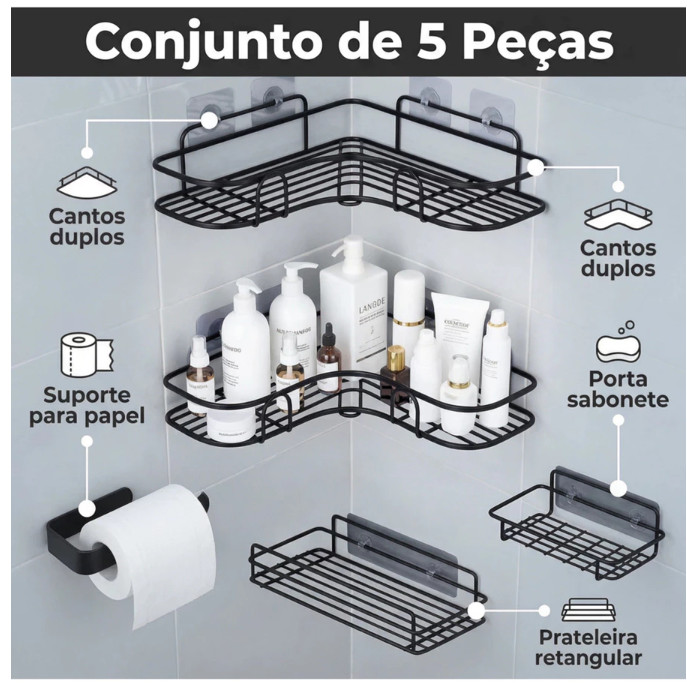 Conjunto de 5 Peças

Cantos duplos

Cantos duplos

LANGDE

Suporte para papel

Porta sabonete

Prateleira retangular