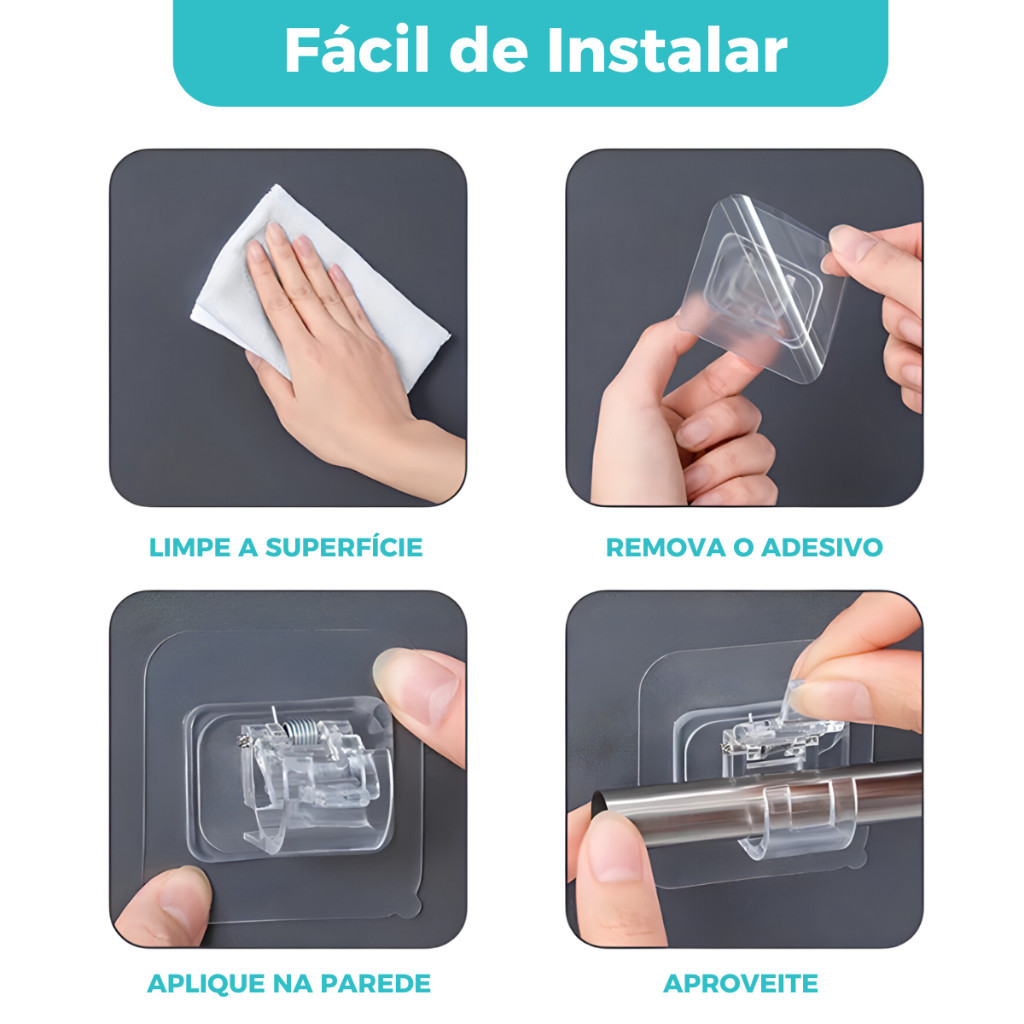 Fácil de Instalar

LIMPE A SUPERFÍCIE

REMOVA O ADESIVO

APLIQUE NA PAREDE

APROVEITE