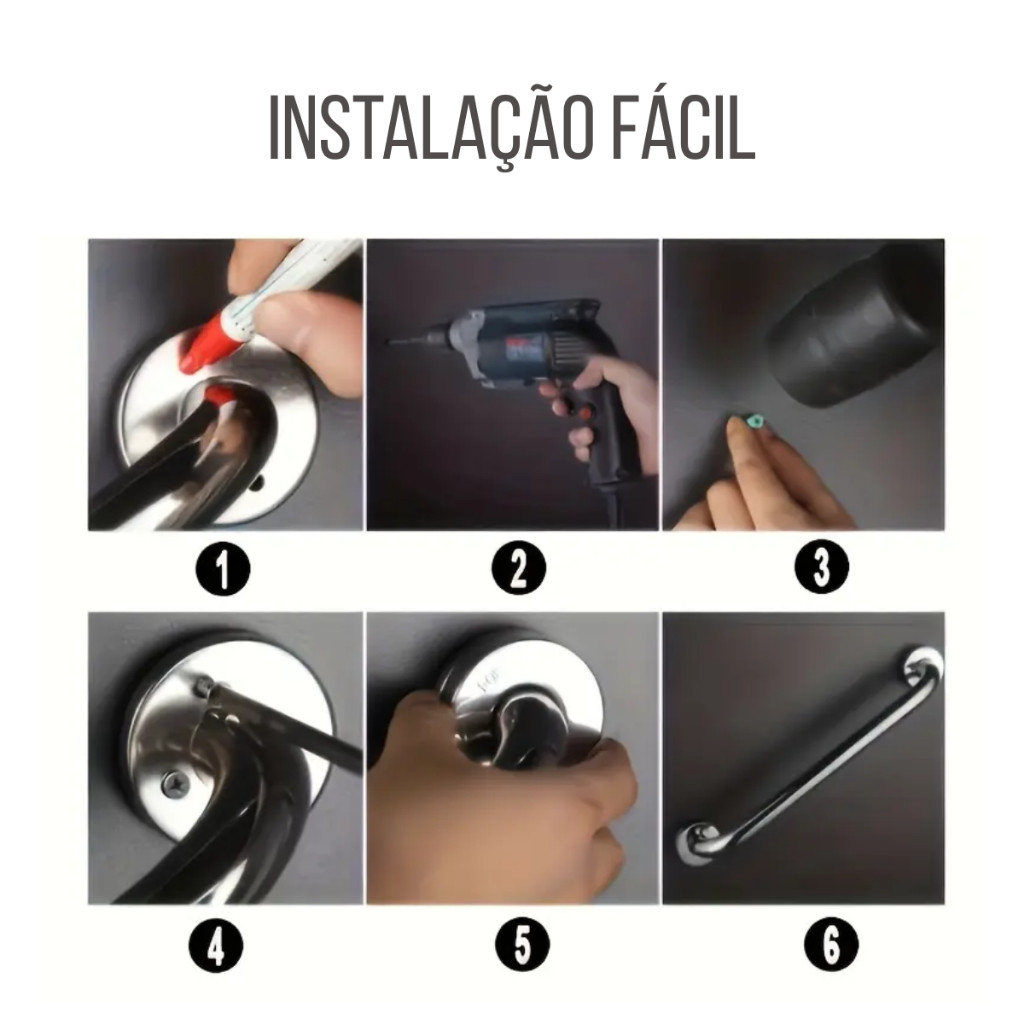 INSTALAÇÃO FÁCIL

1

2

3

4

5

6