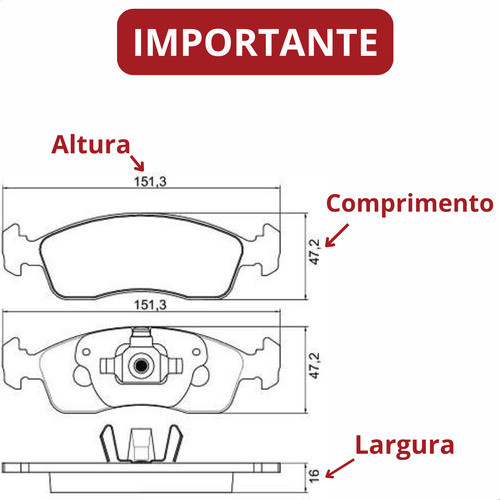 IMPORTANTE

Altura

151,3

Comprimento

47,2

151,3

47,2

Largura

16