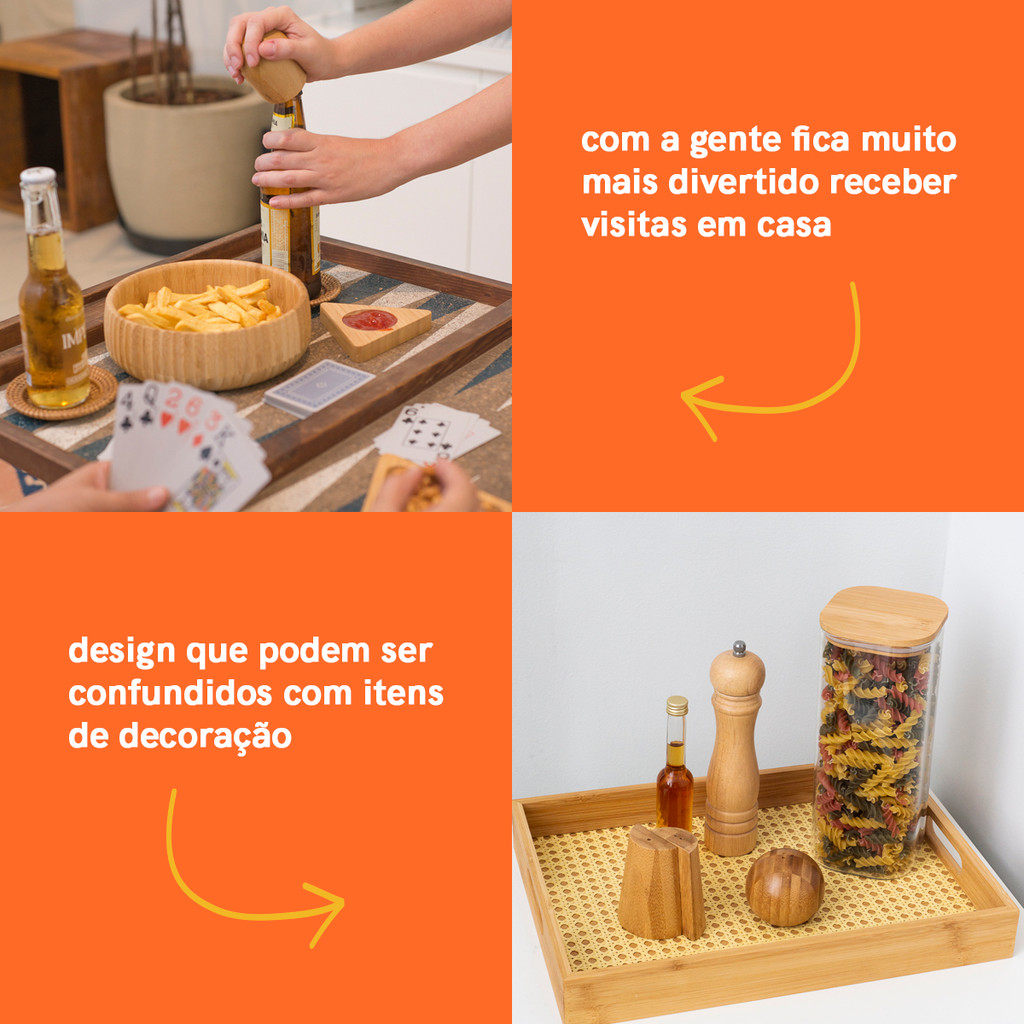 com a gente fica muito mais divertido receber visitas em casa

design que podem ser confundidos com itens de decoração