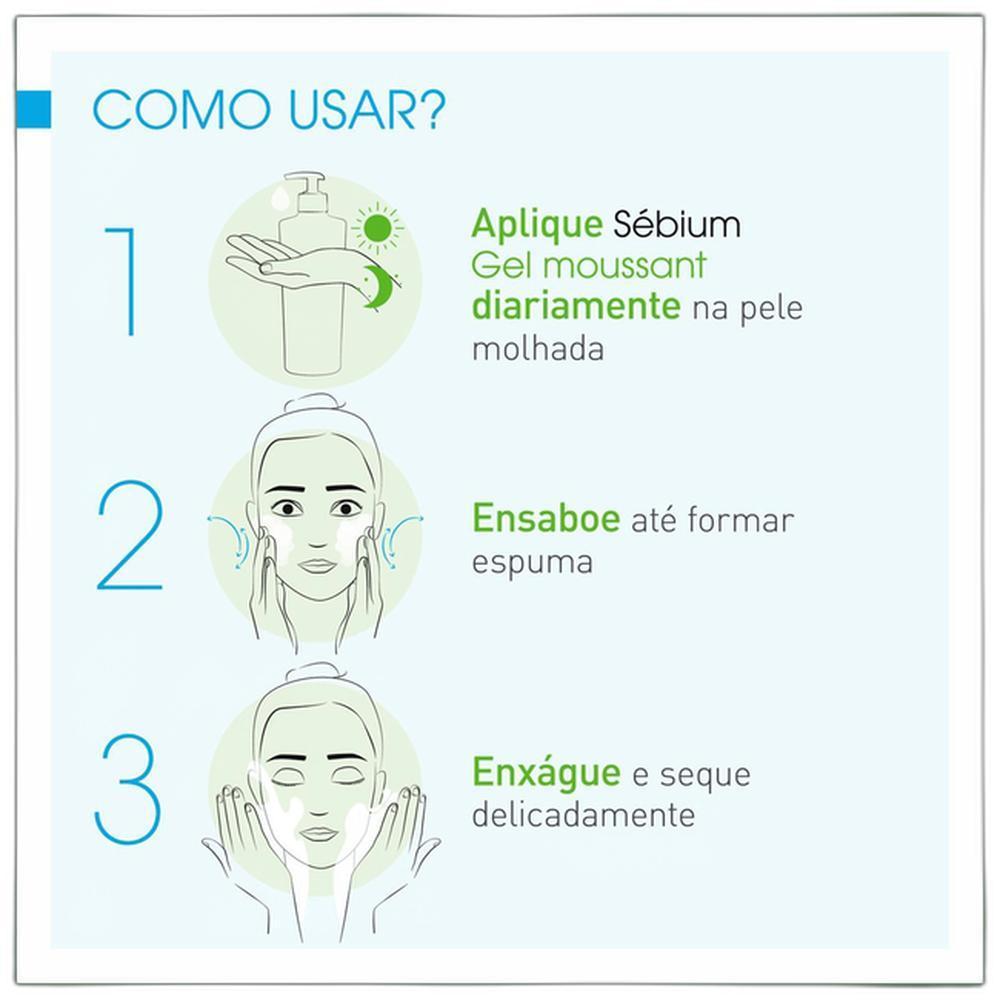 COMO USAR?

1

Aplique Sébium Gel moussant diariamente na pele molhada

2

Ensaboe até formar espuma

3

Enxágue e seque delicadamente