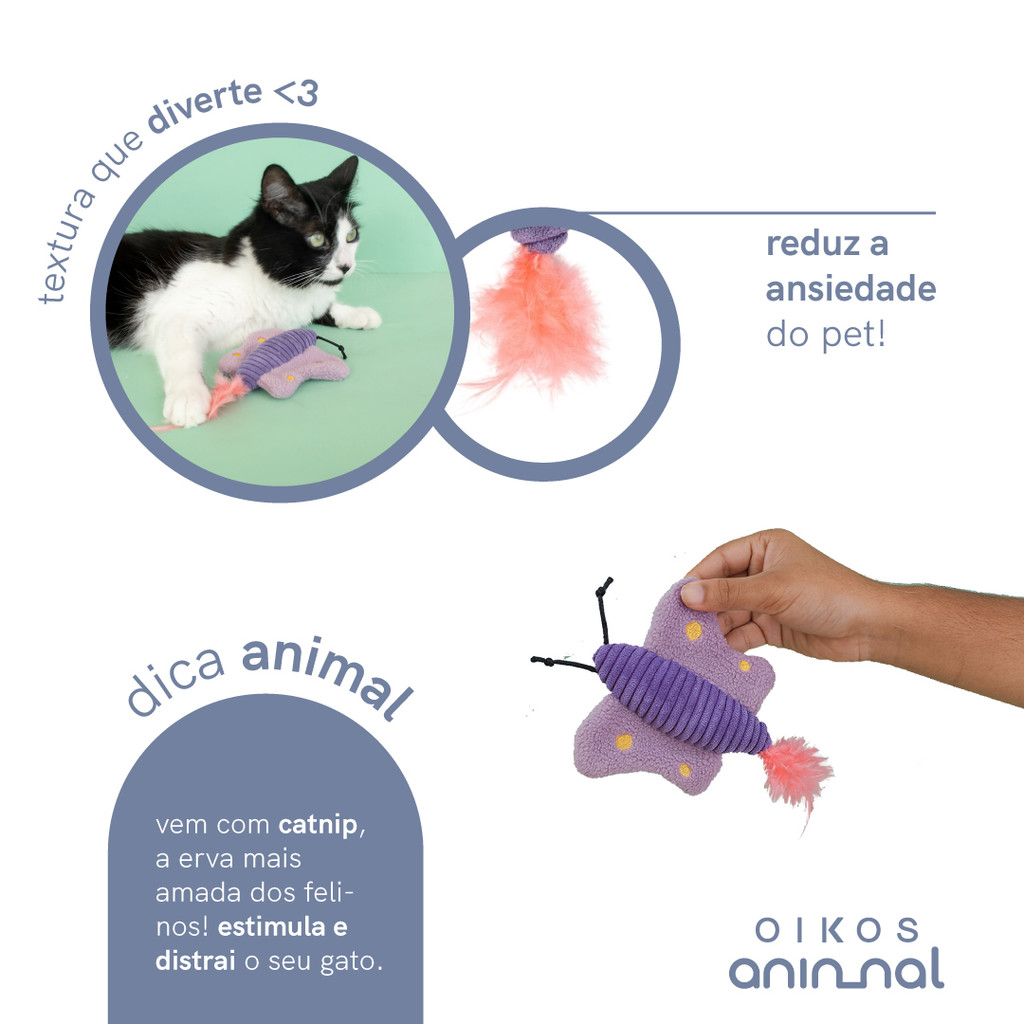 textura que diverte <3

reduz a ansiedade do pet!

dica animal

vem com catnip, a erva mais amada dos felinos! estimula e distrai o seu gato.

OIKOS
animal