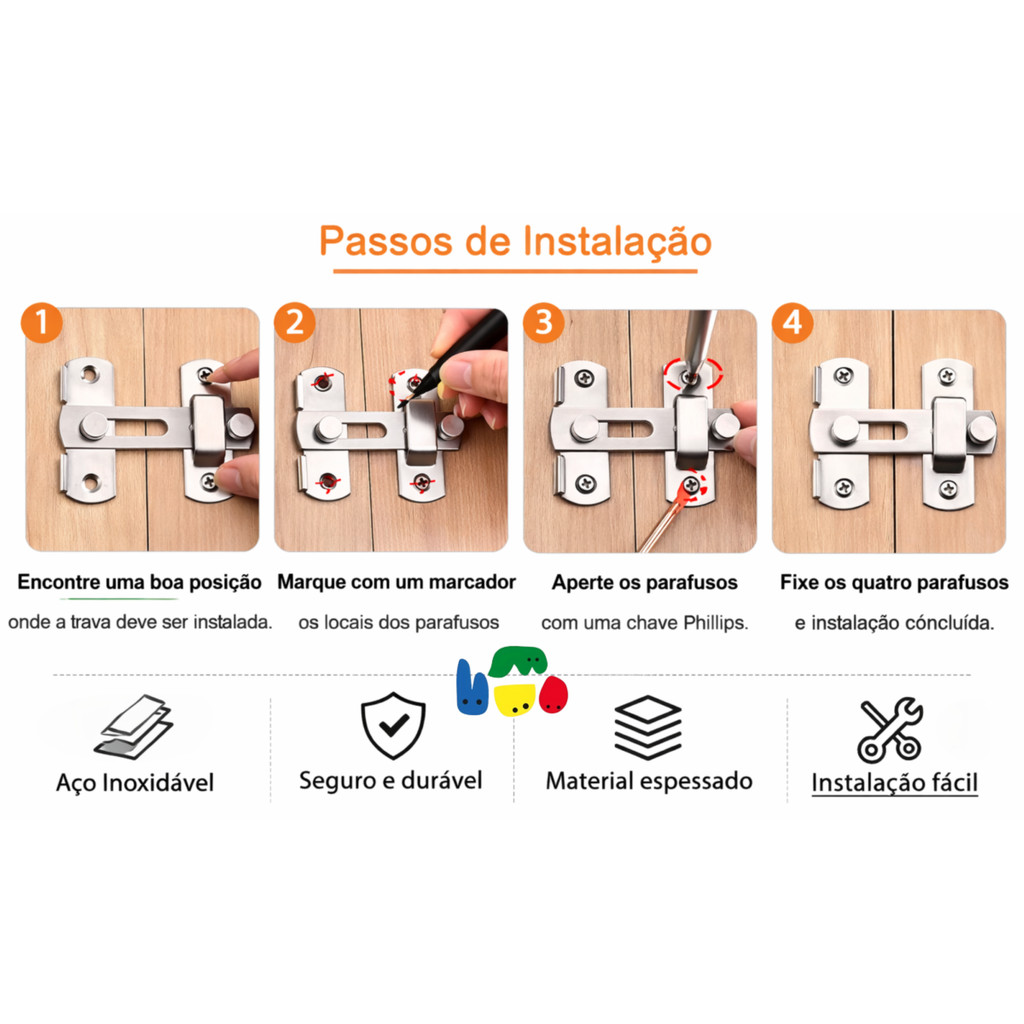 Passos de Instalação

1

Encontre uma boa posição

onde a trava deve ser instalada.

2

Marque com um marcador

os locais dos parafusos

3

Aperte os parafusos

com uma chave Phillips.

4

Fixe os quatro parafusos

e instalação cóncluída.

Aço Inoxidável

Seguro e durável

Material espessado

Instalação fácil