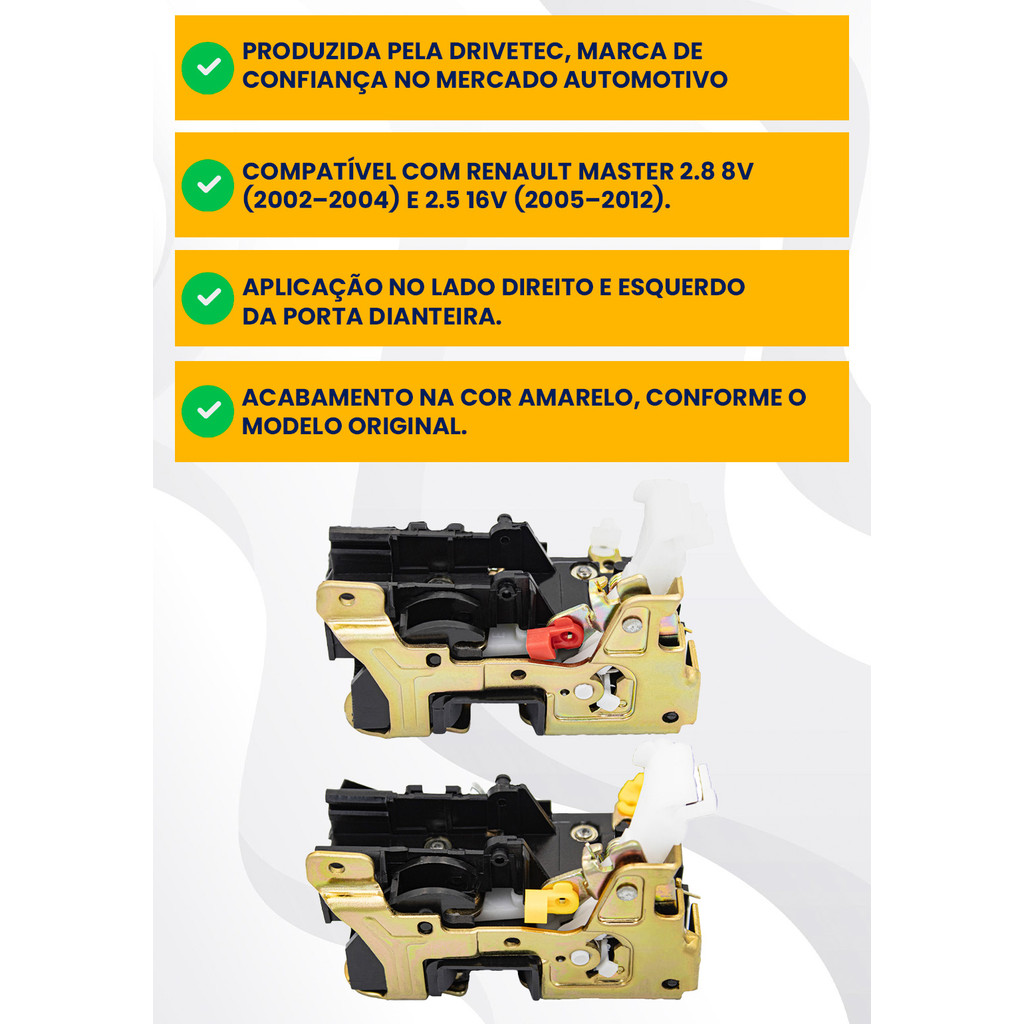 PRODUZIDA PELA DRIVETEC, MARCA DE CONFIANÇA NO MERCADO AUTOMOTIVO

COMPATÍVEL COM RENAULT MASTER 2.8 8V (2002–2004) E 2.5 16V (2005–2012).

APLICAÇÃO NO LADO DIREITO E ESQUERDO DA PORTA DIANTEIRA.

ACABAMENTO NA COR AMARELO, CONFORME O MODELO ORIGINAL.