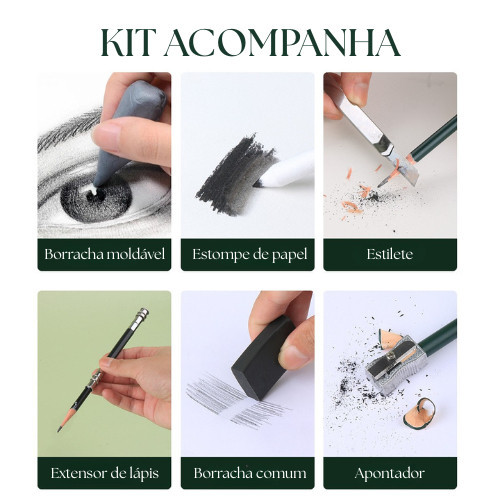 KIT ACOMPANHA

Borracha moldável

Estompe de papel

Estilete

Extensor de lápis

Borracha comum

Apontador