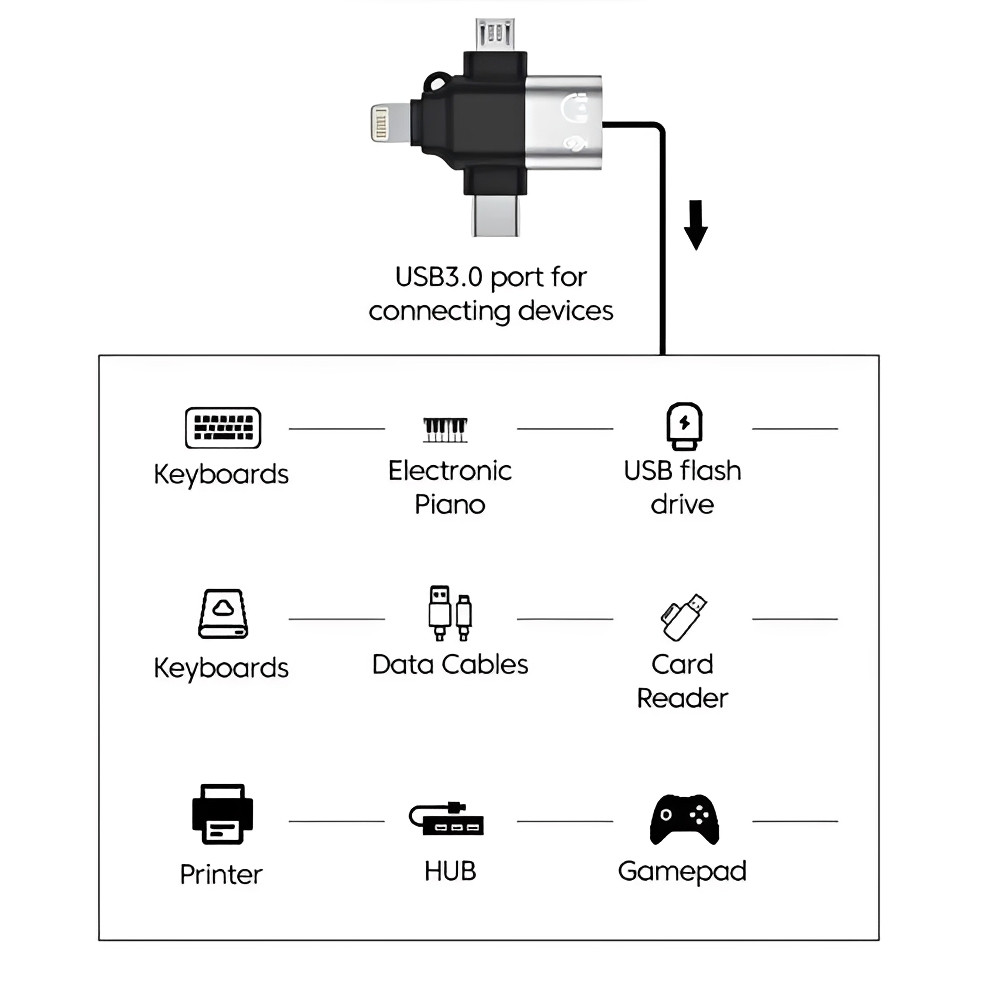 USB3.0 port for connecting devices

Keyboards

Electronic Piano

USB flash drive

Keyboards

Data Cables

Card Reader

Printer

HUB

Gamepad