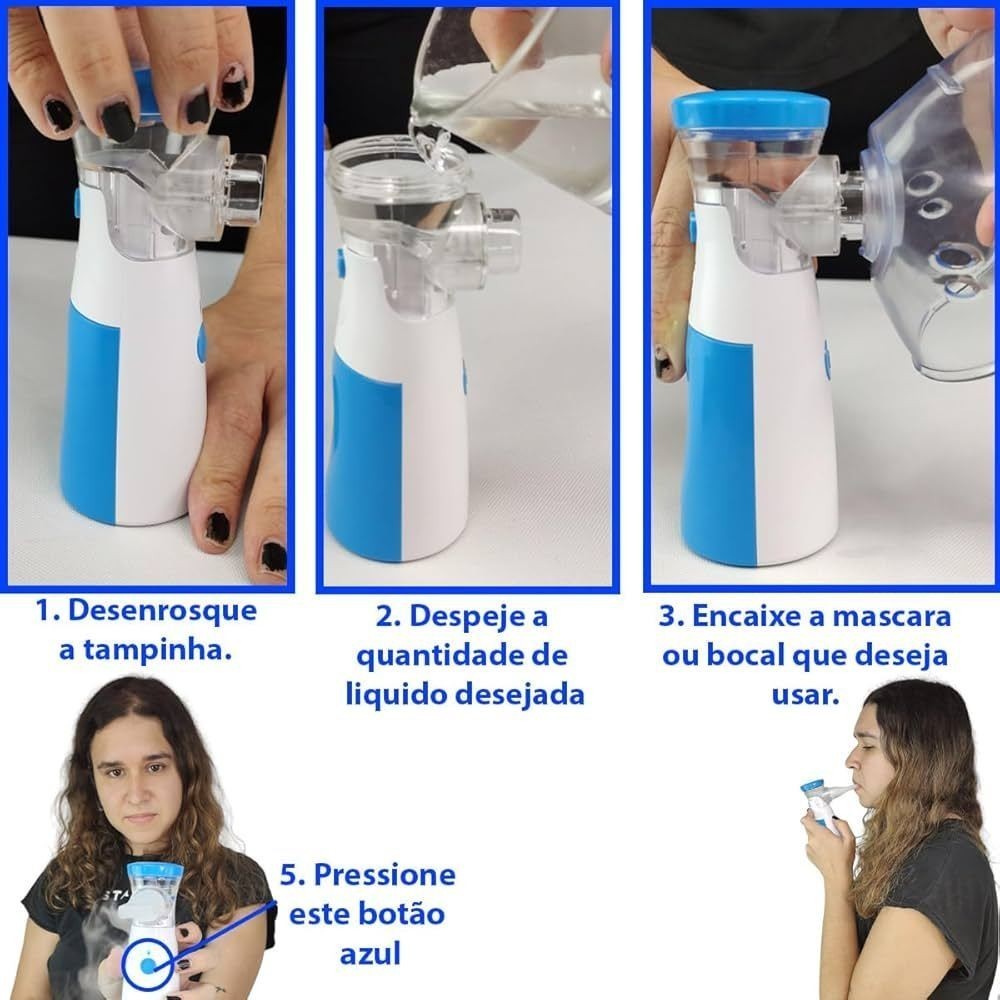 1. Desenrosque a tampinha.

2. Despeje a quantidade de liquido desejada

3. Encaixe a mascara ou bocal que deseja usar.

5. Pressione este botão azul