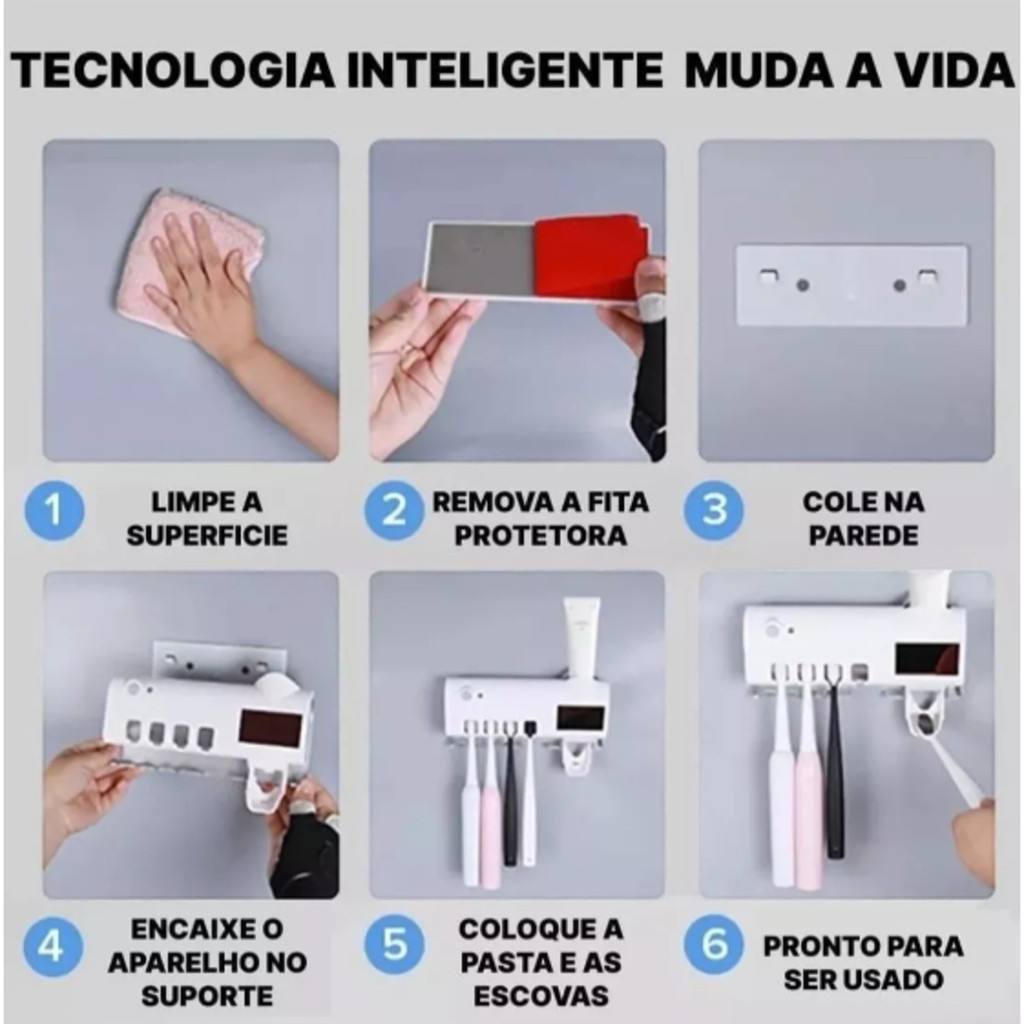 TECNOLOGIA INTELIGENTE MUDA A VIDA

1 LIMPE A SUPERFICIE

2 REMOVA A FITA PROTETORA

3 COLE NA PAREDE

4 ENCAIXE O APARELHO NO SUPORTE

5 COLOQUE A PASTA E AS ESCOVAS

6 PRONTO PARA SER USADO