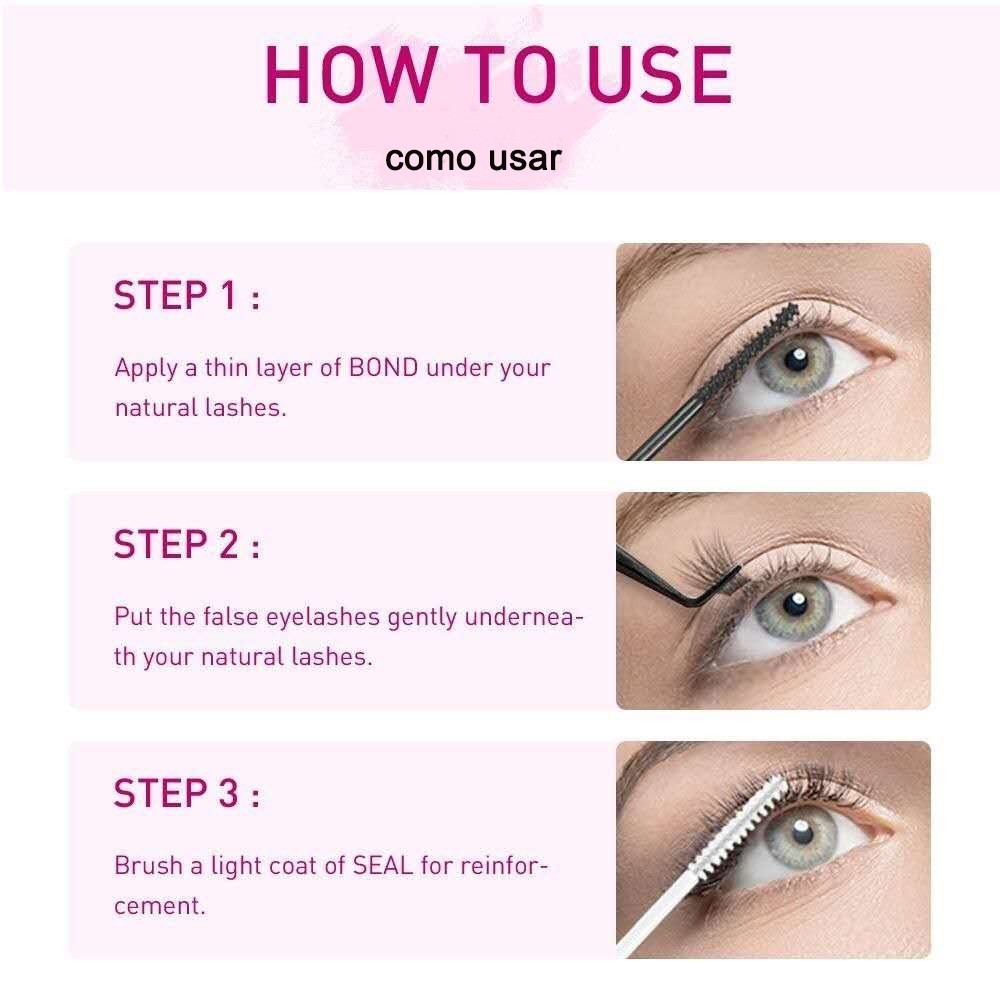 HOW TO USE

como usar

STEP 1 :

Apply a thin layer of BOND under your natural lashes.

STEP 2 :

Put the false eyelashes gently underneath your natural lashes.

STEP 3 :

Brush a light coat of SEAL for reinforcement.