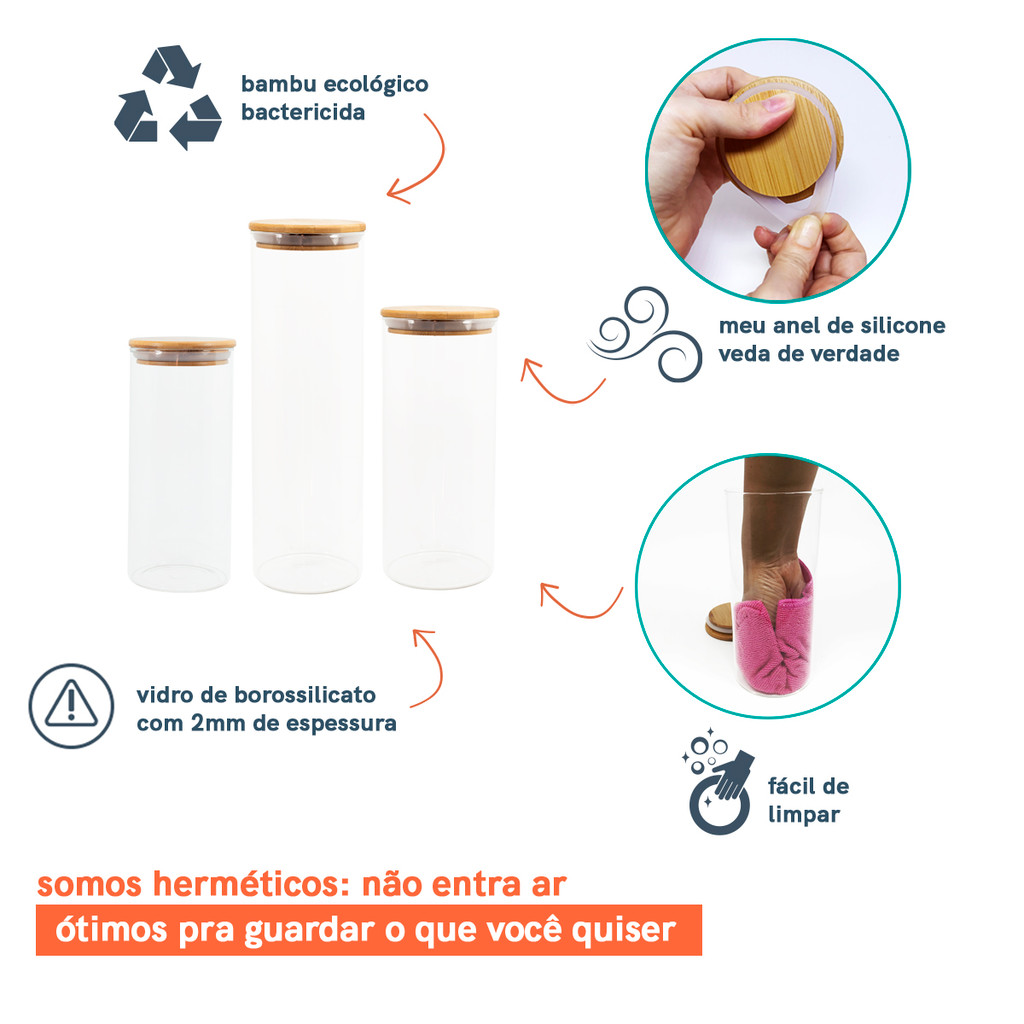 bambu ecológico bactericida

meu anel de silicone veda de verdade

vidro de borossilicato com 2mm de espessura

fácil de limpar

somos herméticos: não entra ar

ótimos pra guardar o que você quiser