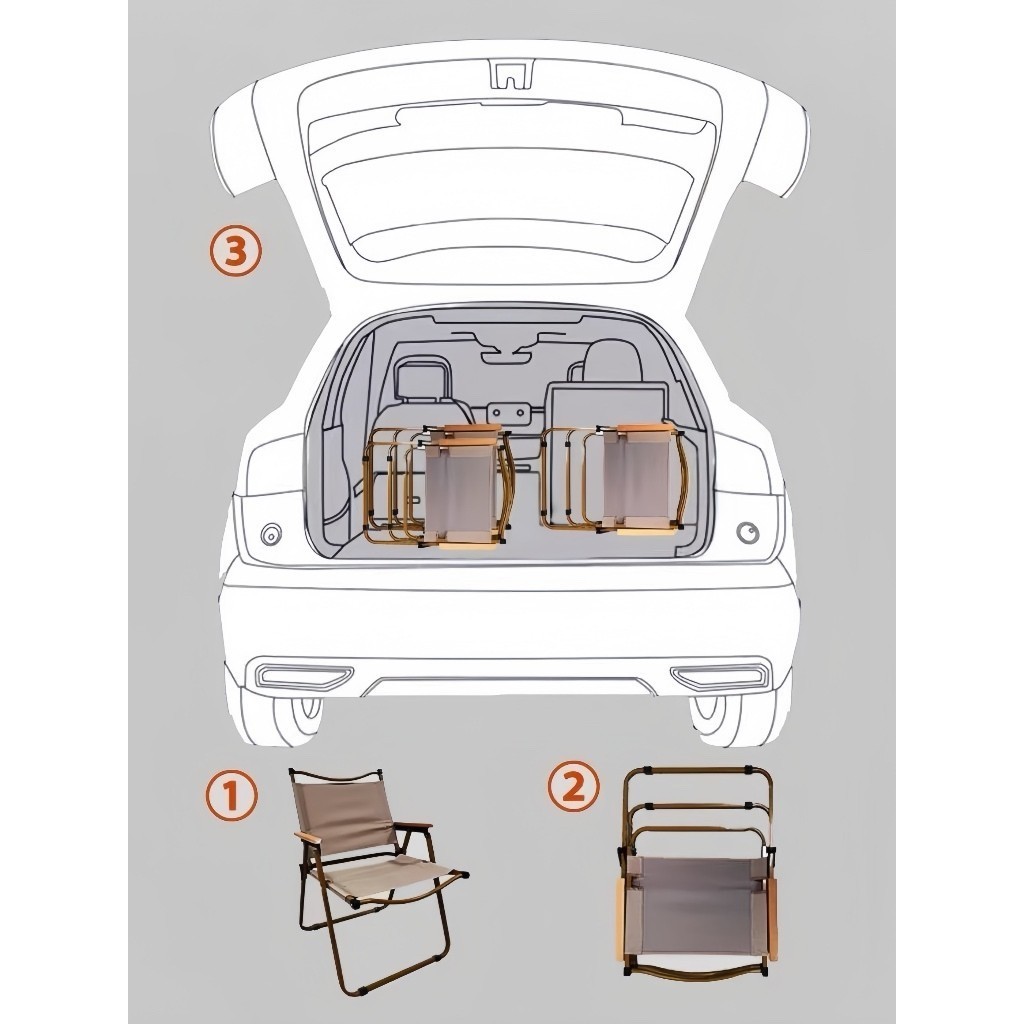 3

1

2