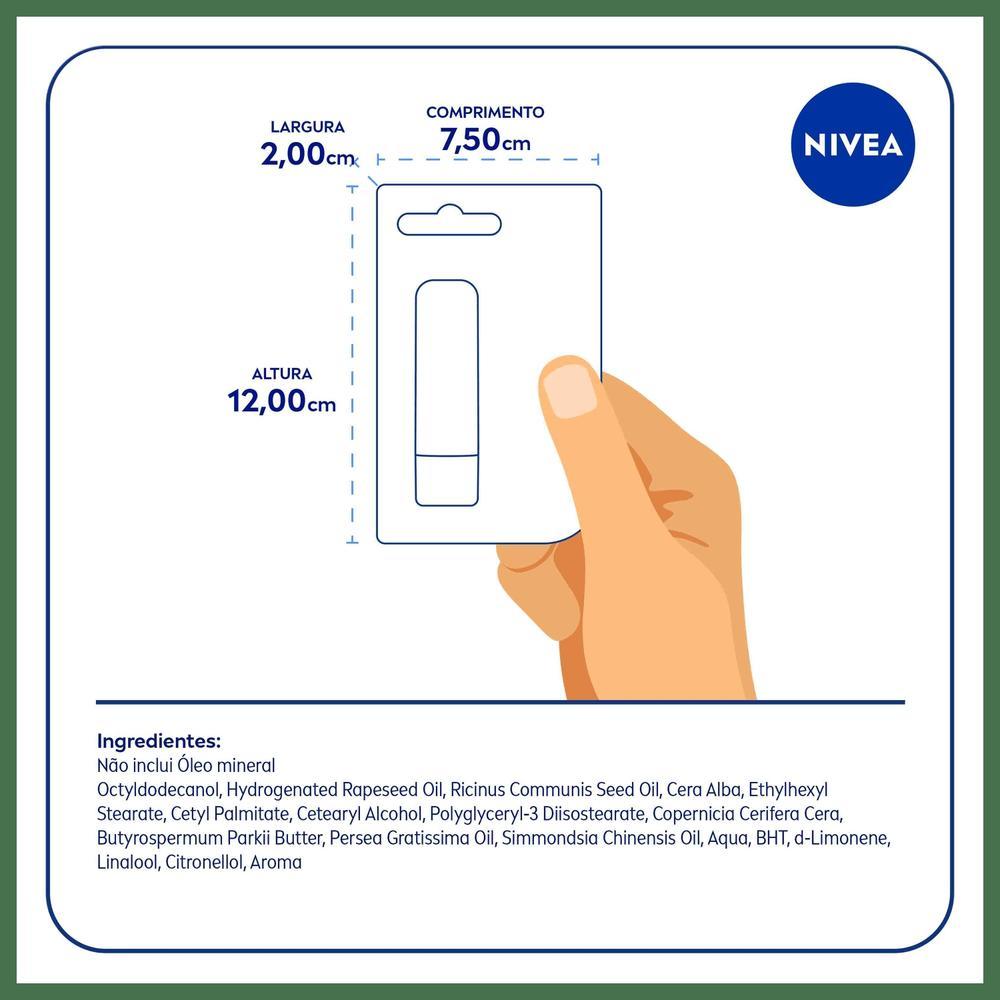 LARGURA
2,00cm

COMPRIMENTO
7,50cm

NIVEA

ALTURA
12,00cm

Ingredientes:
Não inclui Óleo mineral
Octyldodecanol, Hydrogenated Rapeseed Oil, Ricinus Communis Seed Oil, Cera Alba, Ethylhexyl Stearate, Cetyl Palmitate, Cetearyl Alcohol, Polyglyceryl-3 Diisostearate, Copernicia Cerifera Cera, Butyrospermum Parkii Butter, Persea Gratissima Oil, Simmondsia Chinensis Oil, Aqua, BHT, d-Limonene, Linalool, Citronellol, Aroma