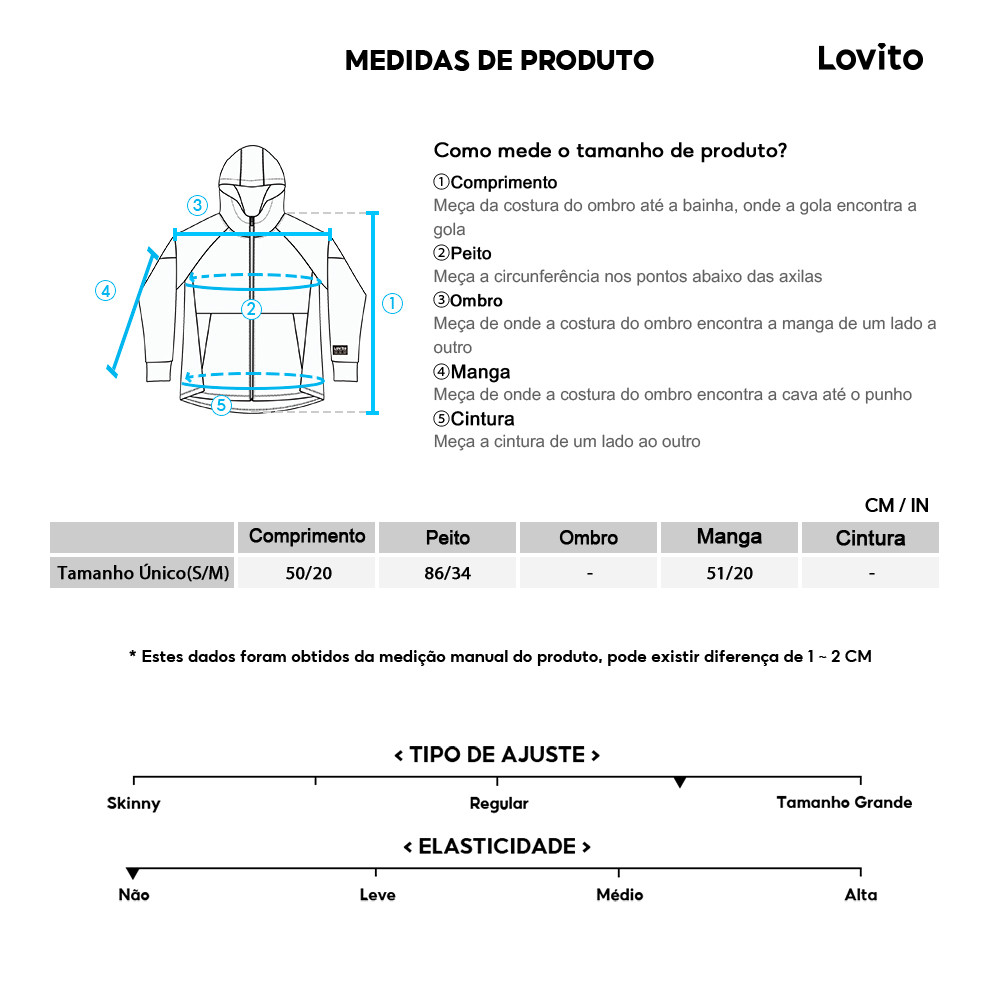 MEDIDAS DE PRODUTO

Lovito

③

④

②

①

⑤

Como mede o tamanho de produto?

①Comprimento
Meça da costura do ombro até a bainha, onde a gola encontra a gola

②Peito
Meça a circunferência nos pontos abaixo das axilas

③Ombro
Meça de onde a costura do ombro encontra a manga de um lado a outro

④Manga
Meça de onde a costura do ombro encontra a cava até o punho

⑤Cintura
Meça a cintura de um lado ao outro

CM / IN

| | Comprimento | Peito | Ombro | Manga | Cintura |
|---|---|---|---|---|---|
| Tamanho Único(S/M) | 50/20 | 86/34 | - | 51/20 | - |

* Estes dados foram obtidos da medição manual do produto, pode existir diferença de 1 ~ 2 CM

< TIPO DE AJUSTE >

Skinny

Regular

Tamanho Grande

< ELASTICIDADE >

Não

Leve

Médio

Alta