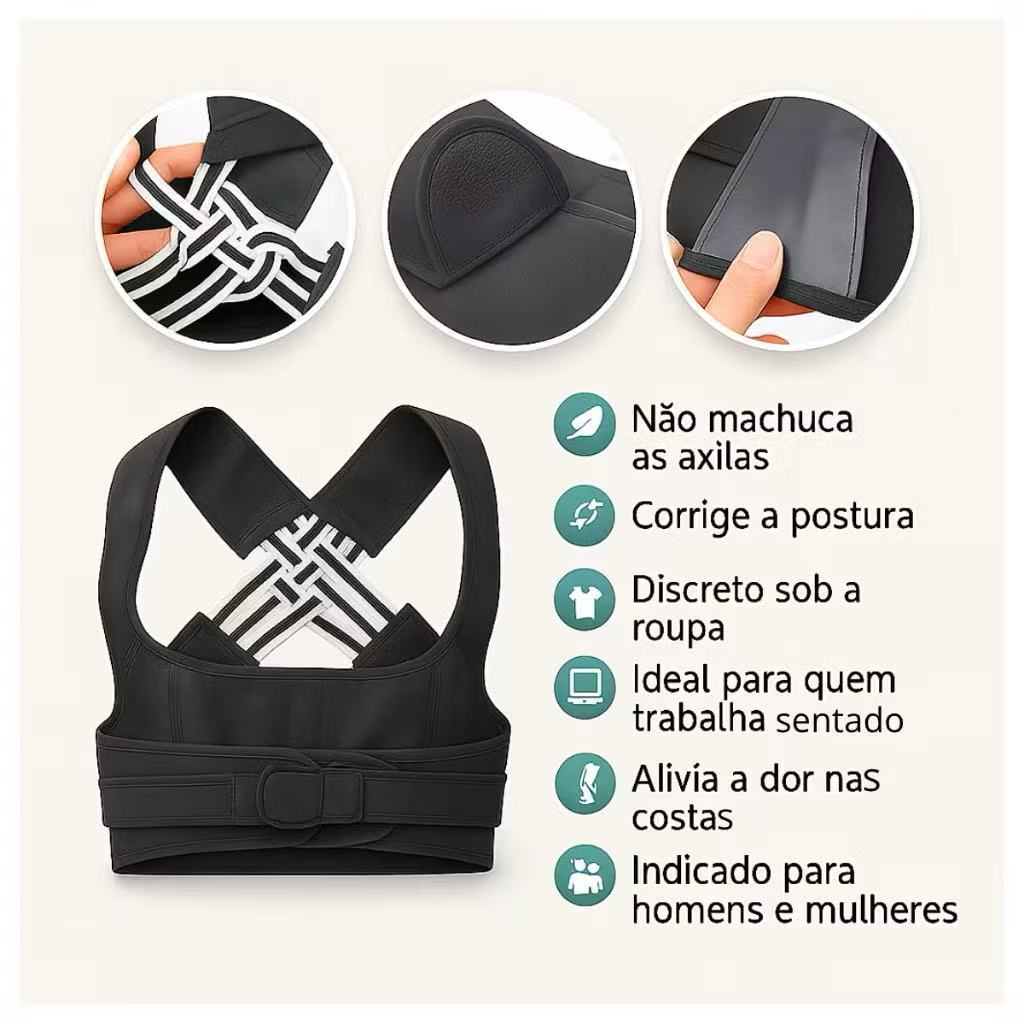 Não machuca as axilas

Corrige a postura

Discreto sob a roupa

Ideal para quem trabalha sentado

Alivia a dor nas costas

Indicado para homens e mulheres