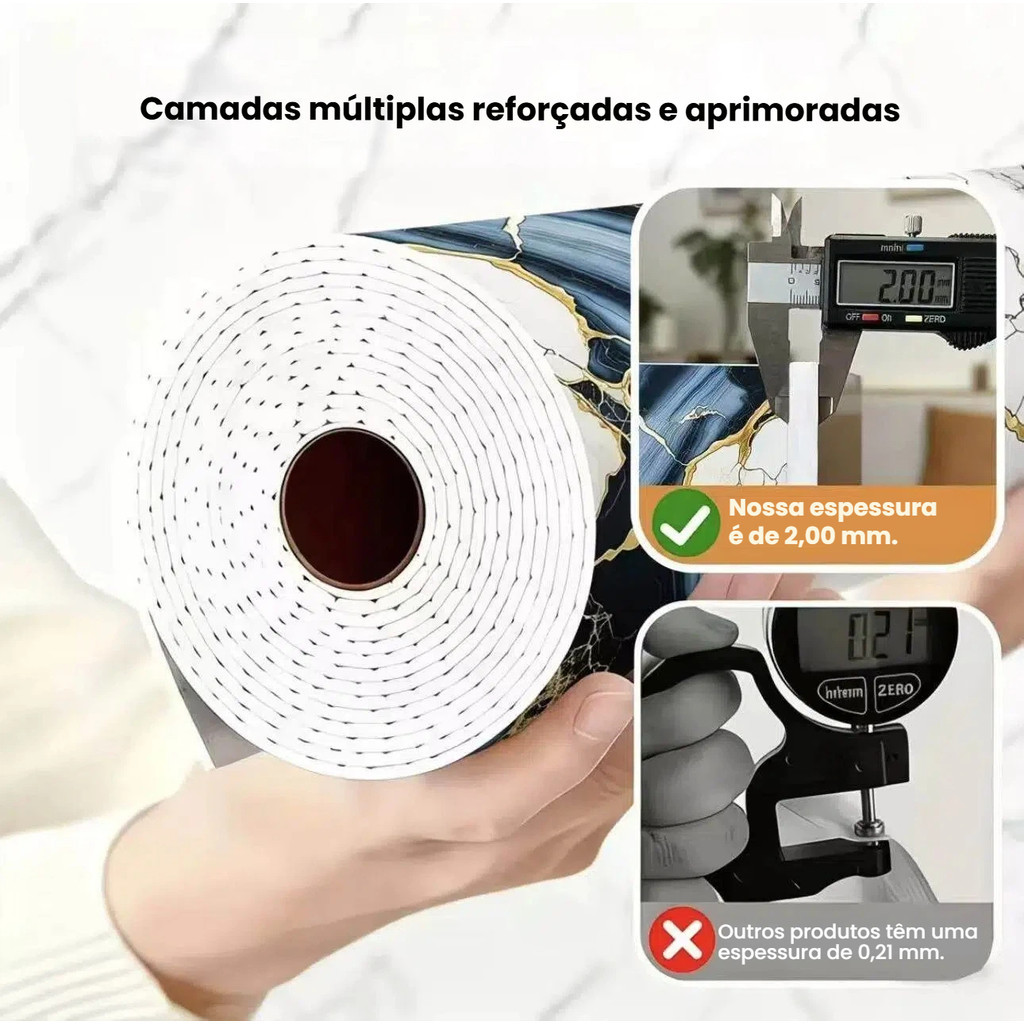 Camadas múltiplas reforçadas e aprimoradas

mm/in
2.00 mm
OFF ON ZERO

Nossa espessura é de 2,00 mm.

0.21
in/mm ZERO

Outros produtos têm uma espessura de 0,21 mm.