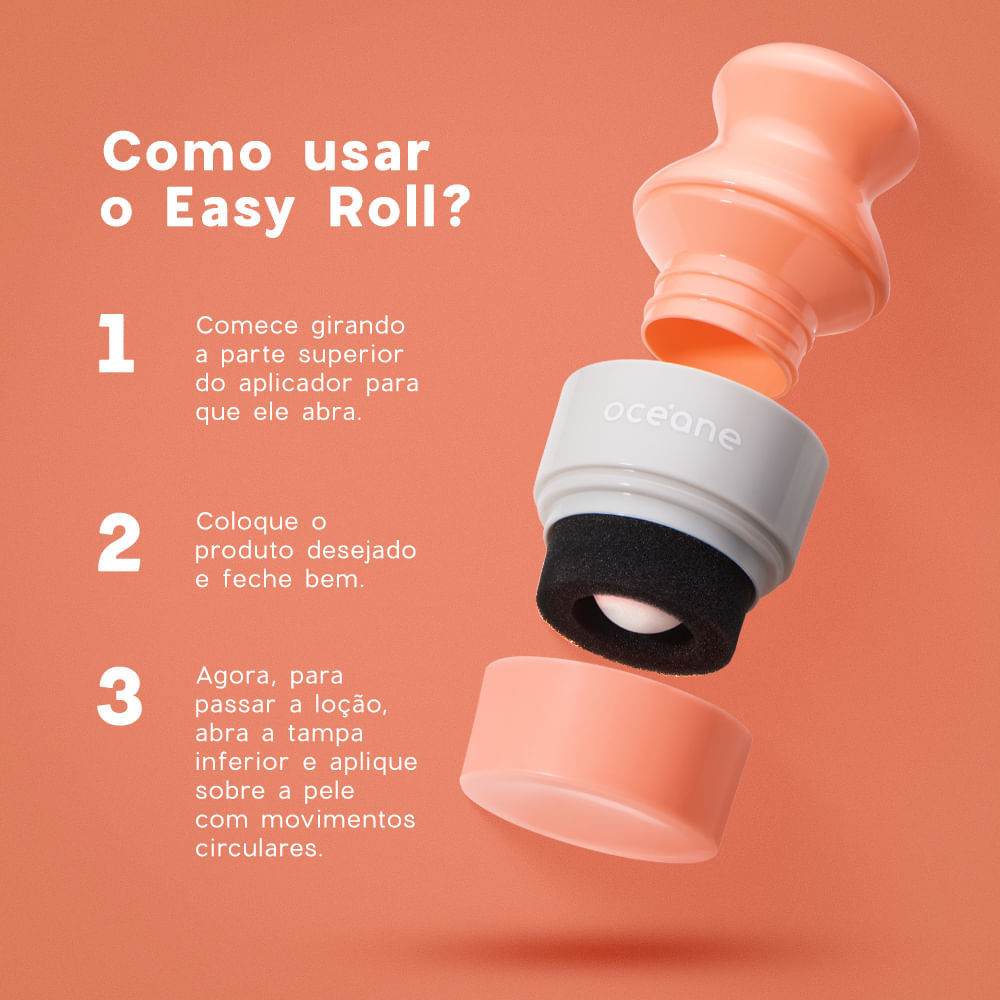 Como usar o Easy Roll?

1

Comece girando a parte superior do aplicador para que ele abra.

2

Coloque o produto desejado e feche bem.

3

Agora, para passar a loção, abra a tampa inferior e aplique sobre a pele com movimentos circulares.

océane