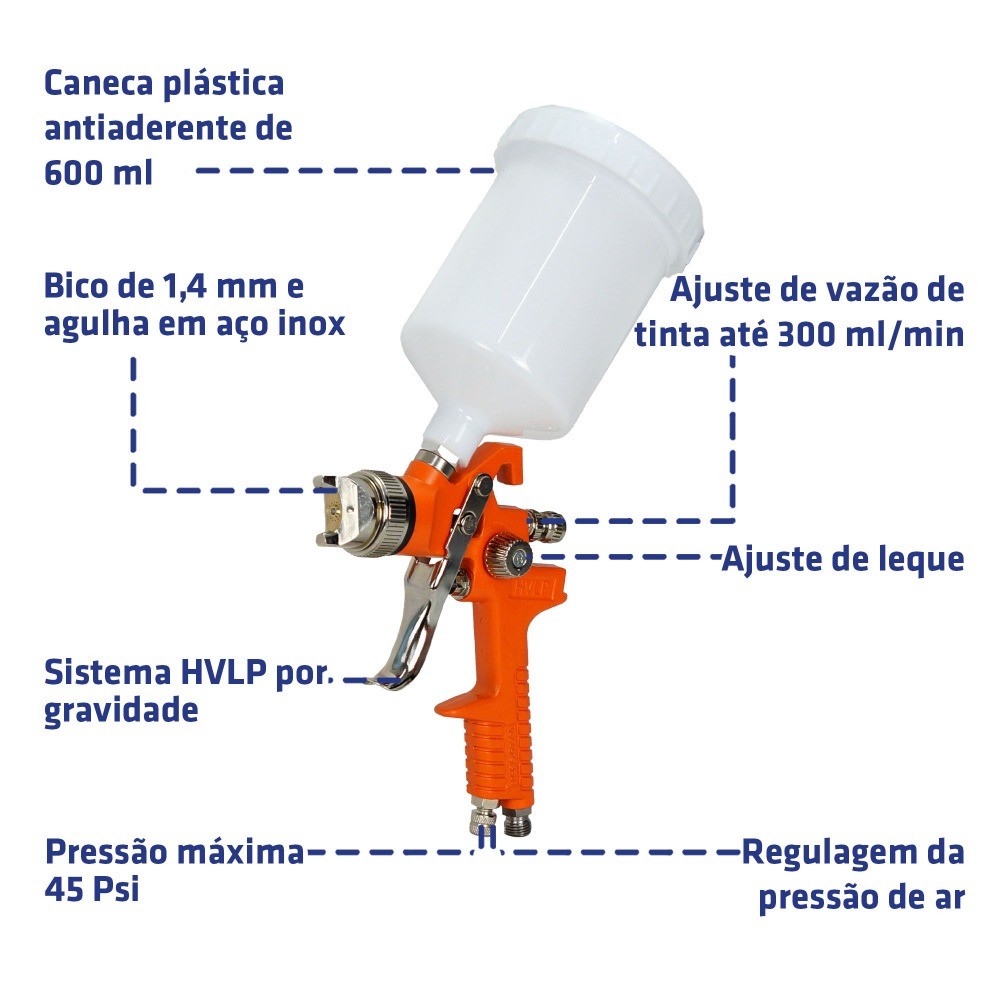 Caneca plástica antiaderente de 600 ml

Bico de 1,4 mm e agulha em aço inox

Ajuste de vazão de tinta até 300 ml/min

Ajuste de leque

HVLP

Sistema HVLP por gravidade

Pressão máxima 45 Psi

Regulagem da pressão de ar