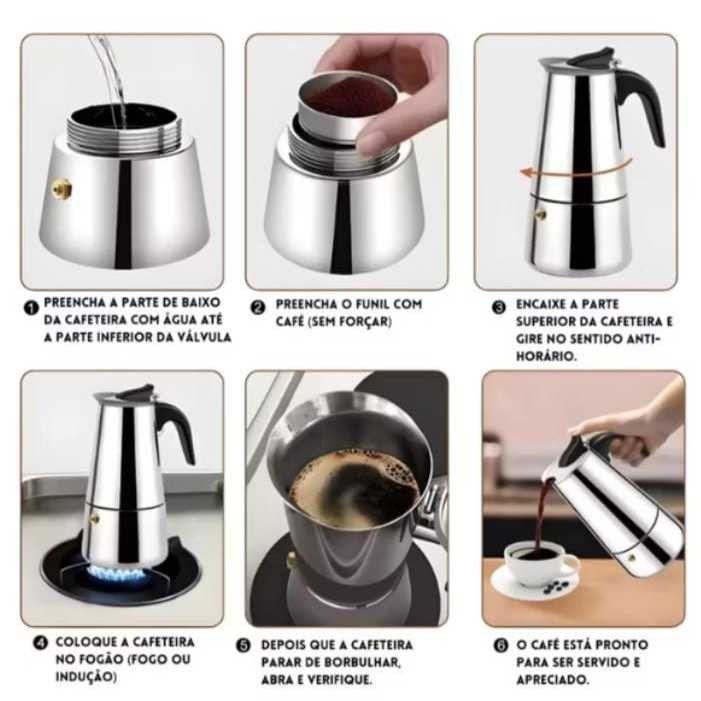 1 PREENCHA A PARTE DE BAIXO DA CAFETEIRA COM ÁGUA ATÉ A PARTE INFERIOR DA VÁLVULA

2 PREENCHA O FUNIL COM CAFÉ (SEM FORÇAR)

3 ENCAIXE A PARTE SUPERIOR DA CAFETEIRA E GIRE NO SENTIDO ANTI-HORÁRIO.

4 COLOQUE A CAFETEIRA NO FOGÃO (FOGO OU INDUÇÃO)

5 DEPOIS QUE A CAFETEIRA PARAR DE BORBULHAR, ABRA E VERIFIQUE.

6 O CAFÉ ESTÁ PRONTO PARA SER SERVIDO E APRECIADO.