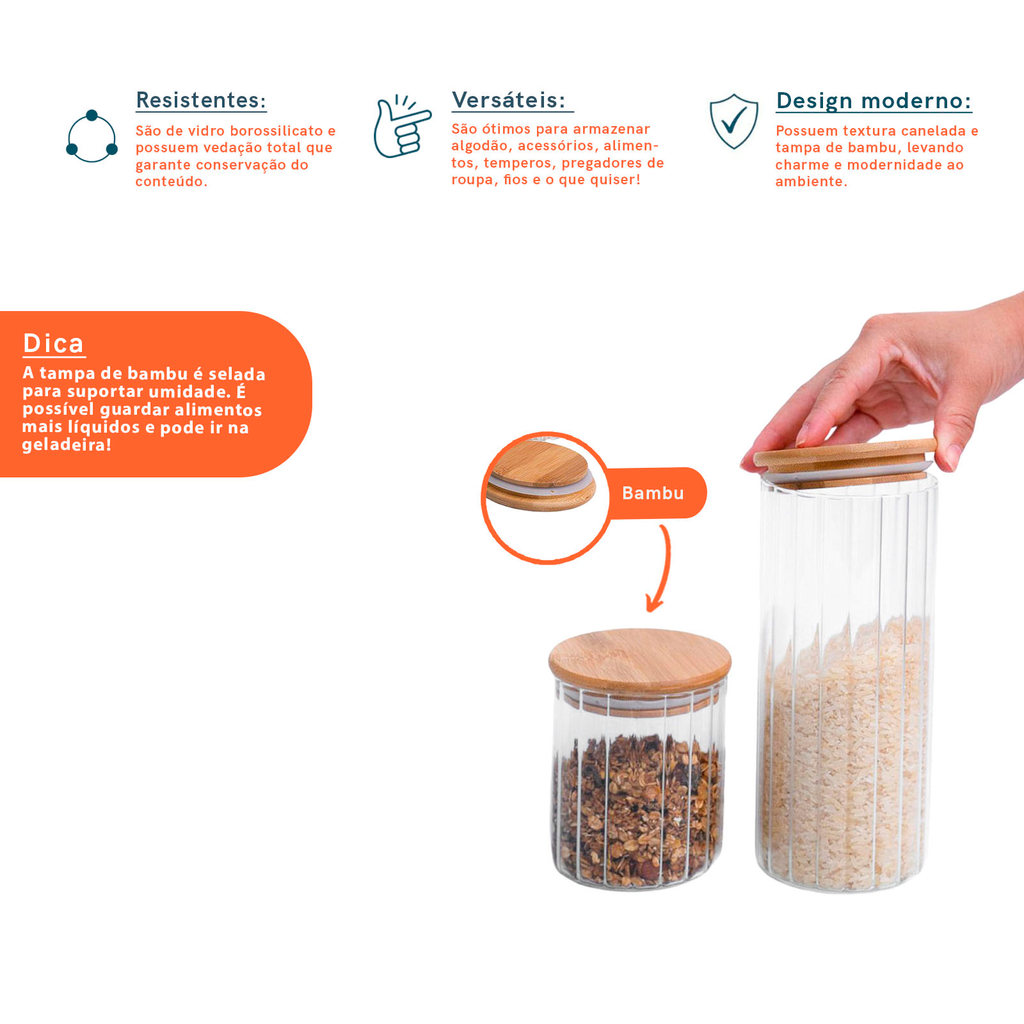 Resistentes:
São de vidro borossilicato e possuem vedação total que garante conservação do conteúdo.

Versáteis:
São ótimos para armazenar algodão, acessórios, alimentos, temperos, pregadores de roupa, fios e o que quiser!

Design moderno:
Possuem textura canelada e tampa de bambu, levando charme e modernidade ao ambiente.

Dica
A tampa de bambu é selada para suportar umidade. É possível guardar alimentos mais líquidos e pode ir na geladeira!

Bambu