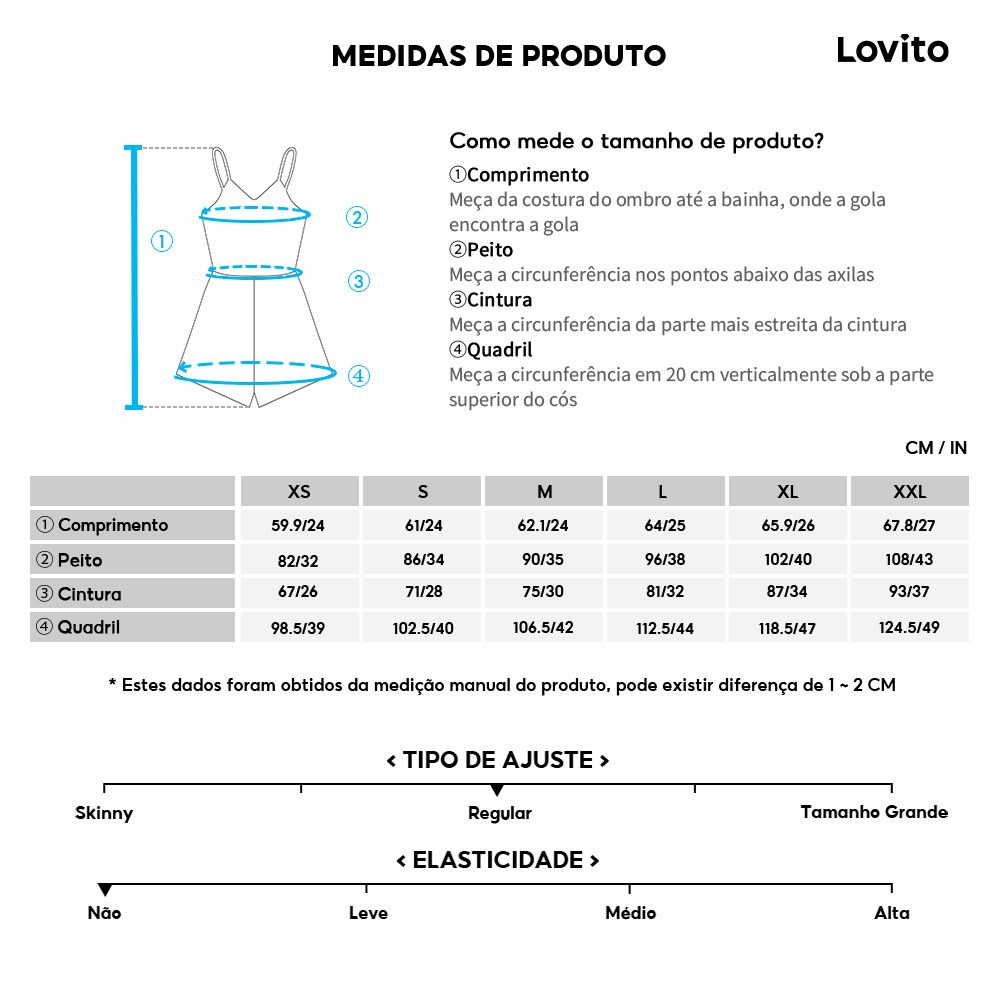 MEDIDAS DE PRODUTO

Lovito

①
②
③
④

Como mede o tamanho de produto?

①Comprimento
Meça da costura do ombro até a bainha, onde a gola encontra a gola

②Peito
Meça a circunferência nos pontos abaixo das axilas

③Cintura
Meça a circunferência da parte mais estreita da cintura

④Quadril
Meça a circunferência em 20 cm verticalmente sob a parte superior do cós

CM / IN

| | XS | S | M | L | XL | XXL |
|---|---|---|---|---|---|---|
| ① Comprimento | 59.9/24 | 61/24 | 62.1/24 | 64/25 | 65.9/26 | 67.8/27 |
| ② Peito | 82/32 | 86/34 | 90/35 | 96/38 | 102/40 | 108/43 |
| ③ Cintura | 67/26 | 71/28 | 75/30 | 81/32 | 87/34 | 93/37 |
| ④ Quadril | 98.5/39 | 102.5/40 | 106.5/42 | 112.5/44 | 118.5/47 | 124.5/49 |

* Estes dados foram obtidos da medição manual do produto, pode existir diferença de 1 ~ 2 CM

< TIPO DE AJUSTE >

Skinny Regular Tamanho Grande

< ELASTICIDADE >

Não Leve Médio Alta