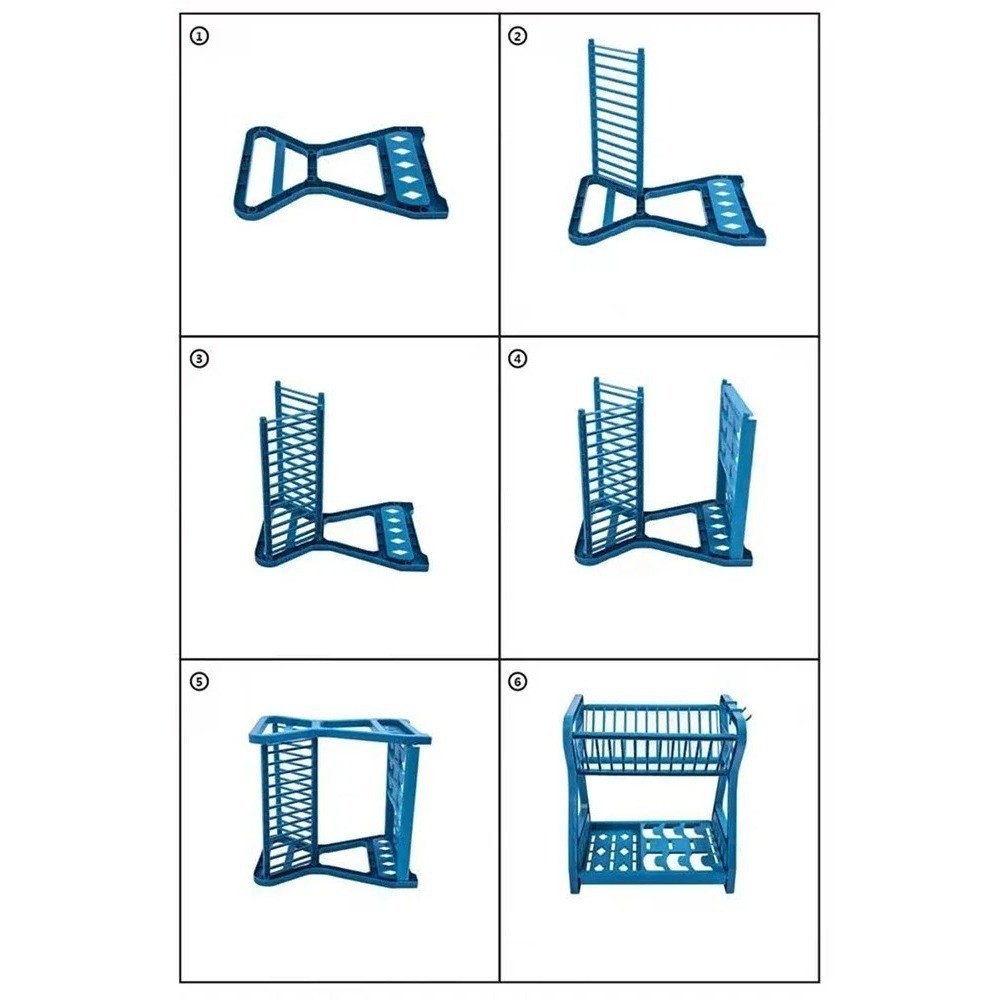 ①

②

③

④

⑤

⑥