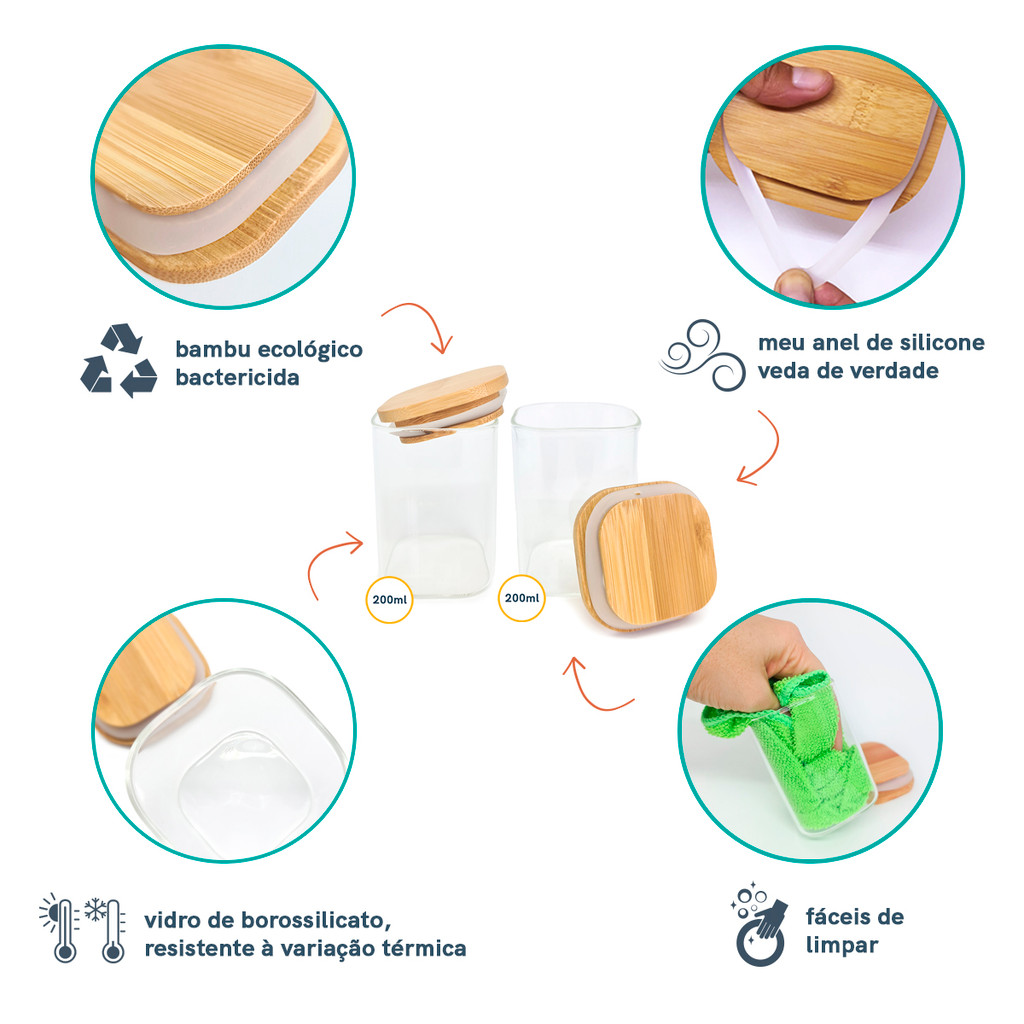 bambu ecológico bactericida

meu anel de silicone veda de verdade

200ml

200ml

vidro de borossilicato, resistente à variação térmica

fáceis de limpar