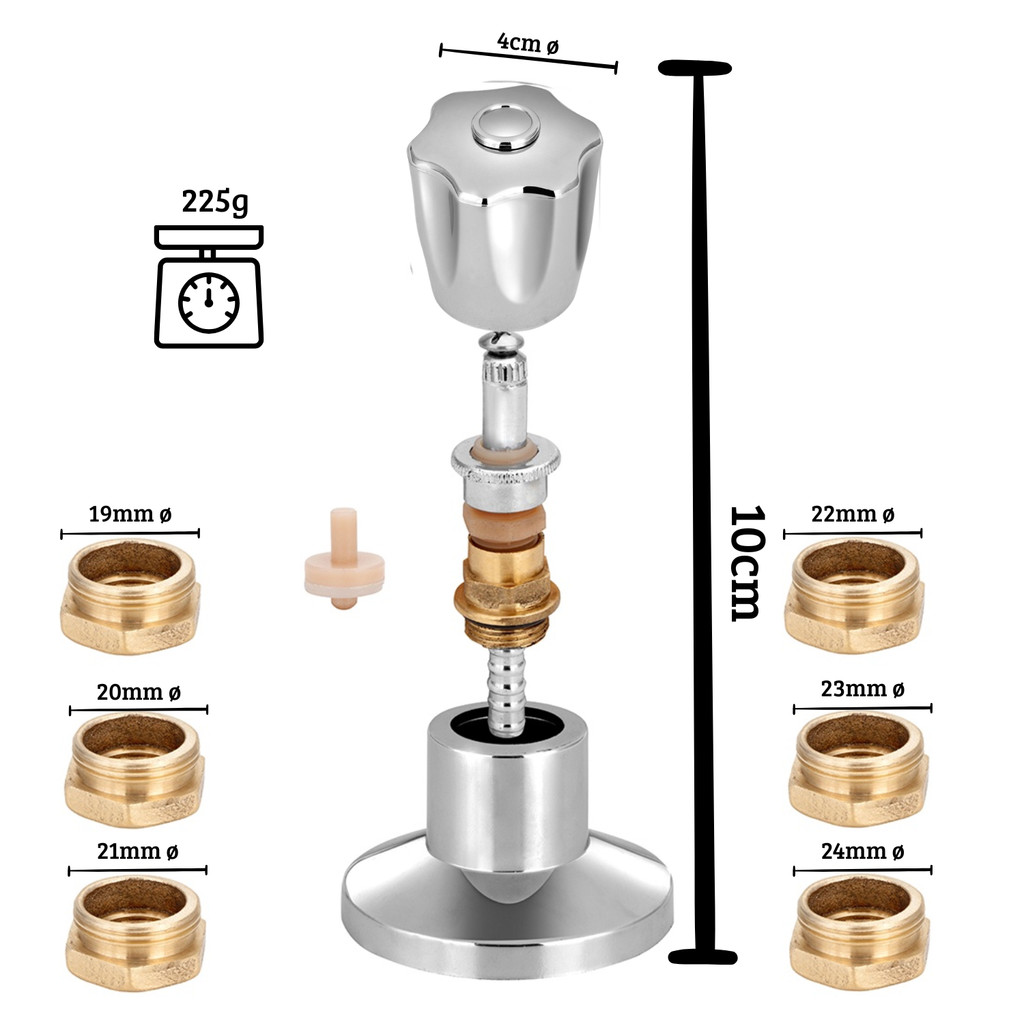 4cm ø

225g

10cm

19mm ø

20mm ø

21mm ø

22mm ø

23mm ø

24mm ø