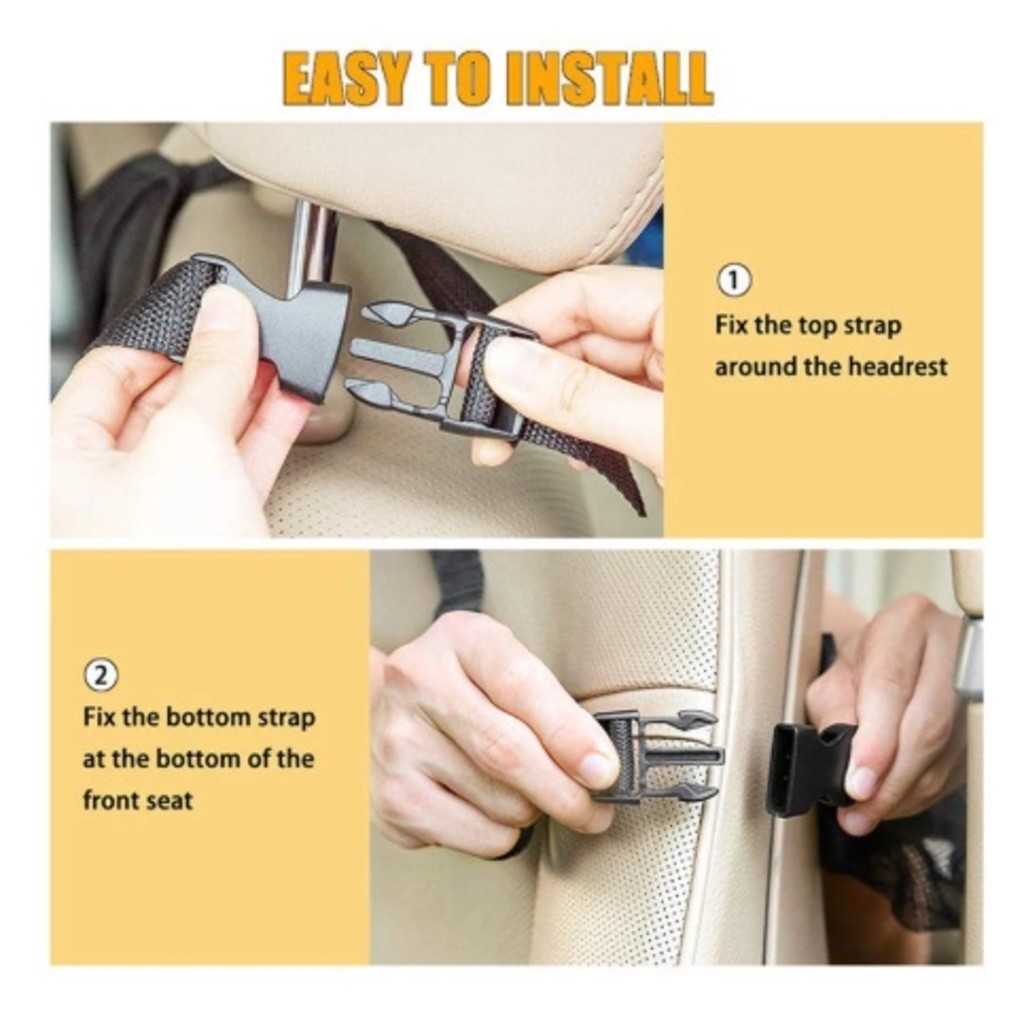 EASY TO INSTALL

①
Fix the top strap around the headrest

②
Fix the bottom strap at the bottom of the front seat