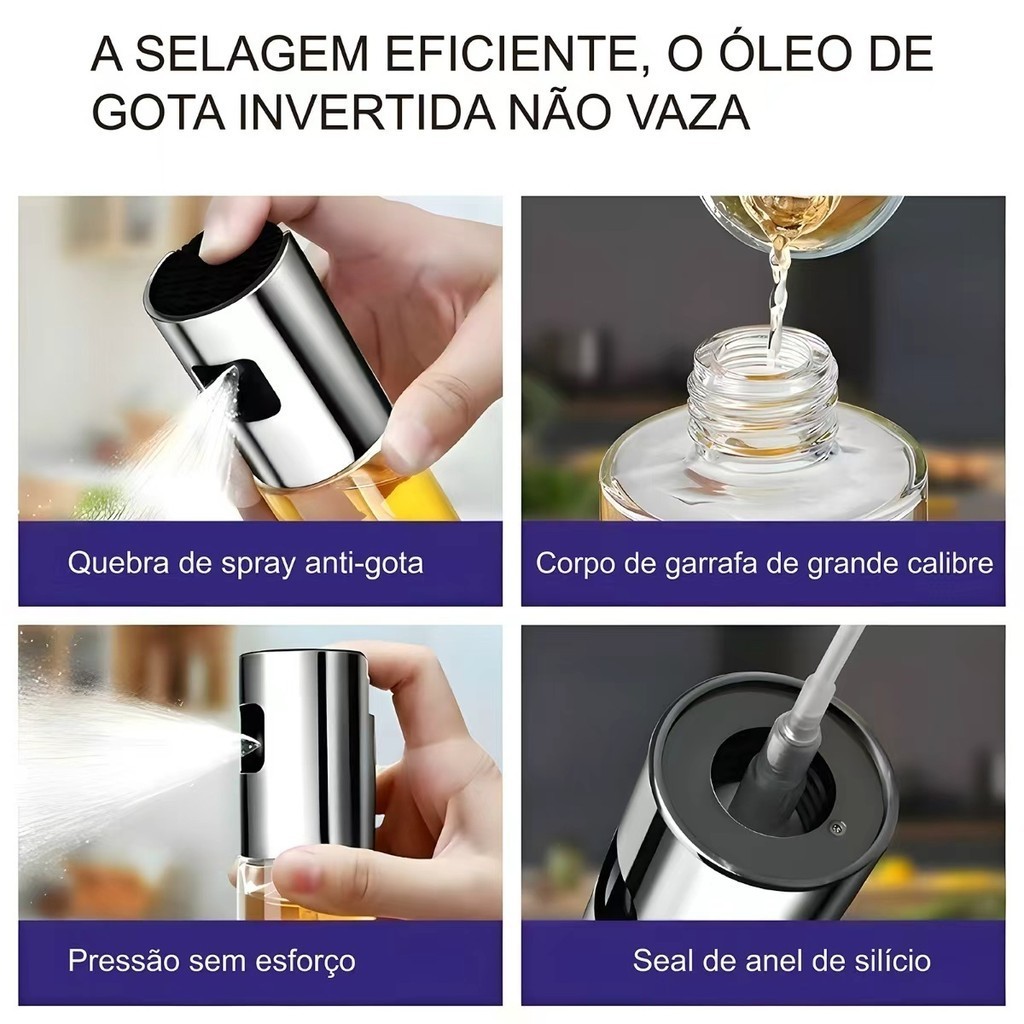 A SELAGEM EFICIENTE, O ÓLEO DE GOTA INVERTIDA NÃO VAZA

Quebra de spray anti-gota

Corpo de garrafa de grande calibre

Pressão sem esforço

Seal de anel de silício