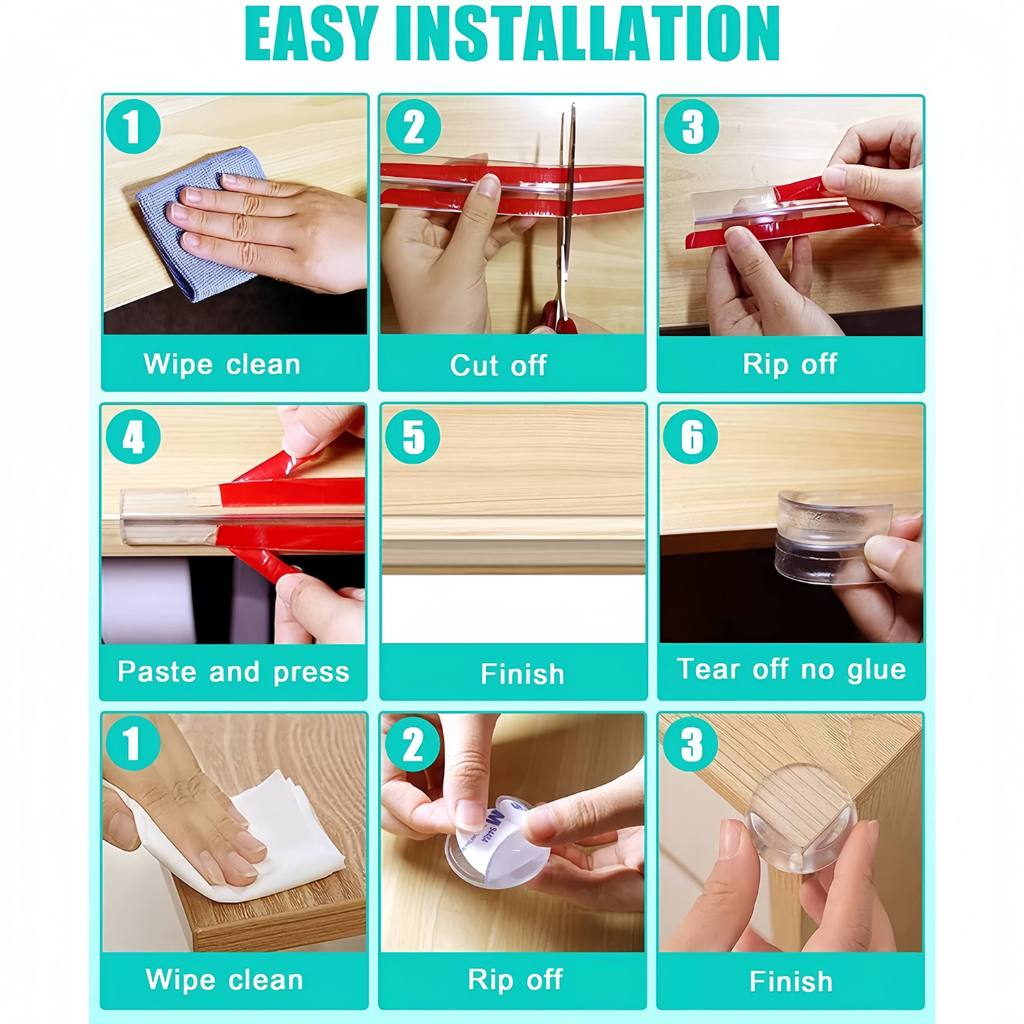 EASY INSTALLATION

1
Wipe clean

2
Cut off

3
Rip off

4
Paste and press

5
Finish

6
Tear off no glue

1
Wipe clean

2
Rip off

3
Finish