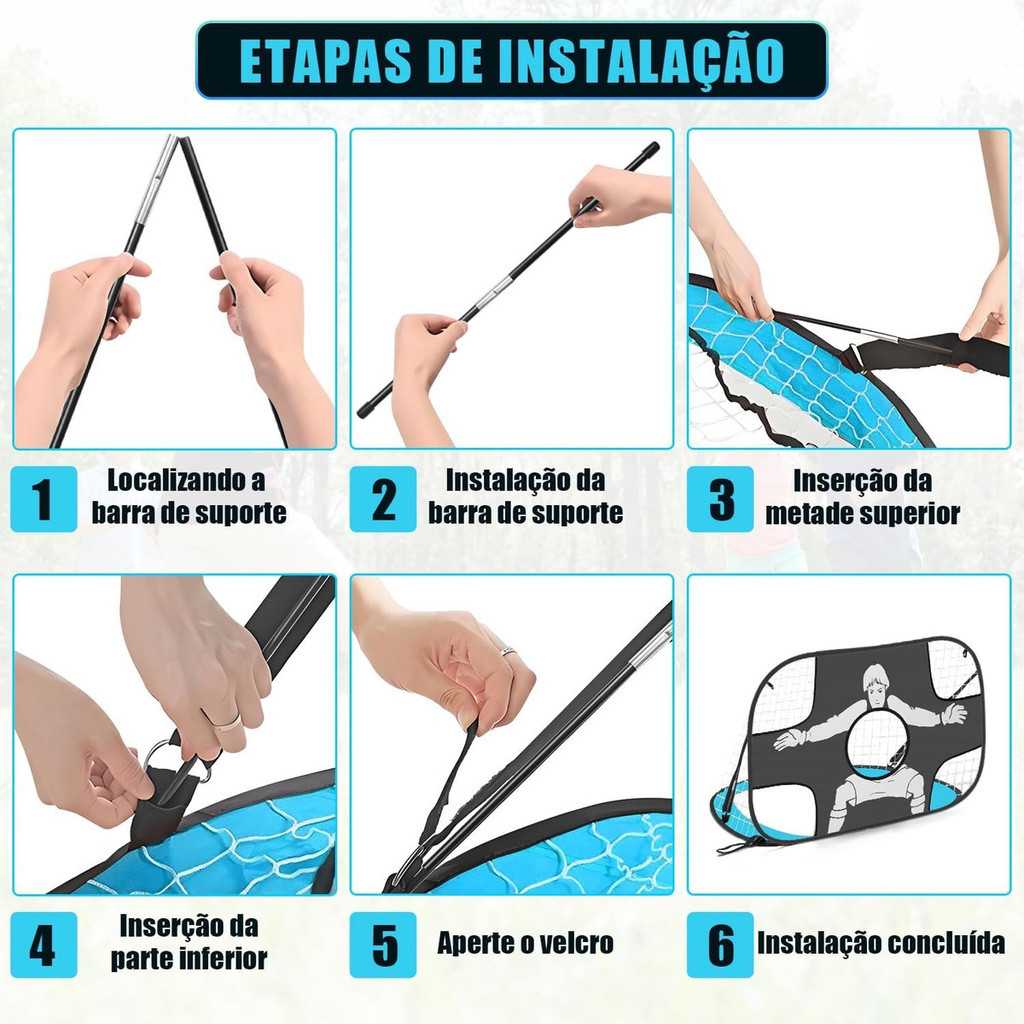 ETAPAS DE INSTALAÇÃO

1 Localizando a barra de suporte

2 Instalação da barra de suporte

3 Inserção da metade superior

4 Inserção da parte inferior

5 Aperte o velcro

6 Instalação concluída